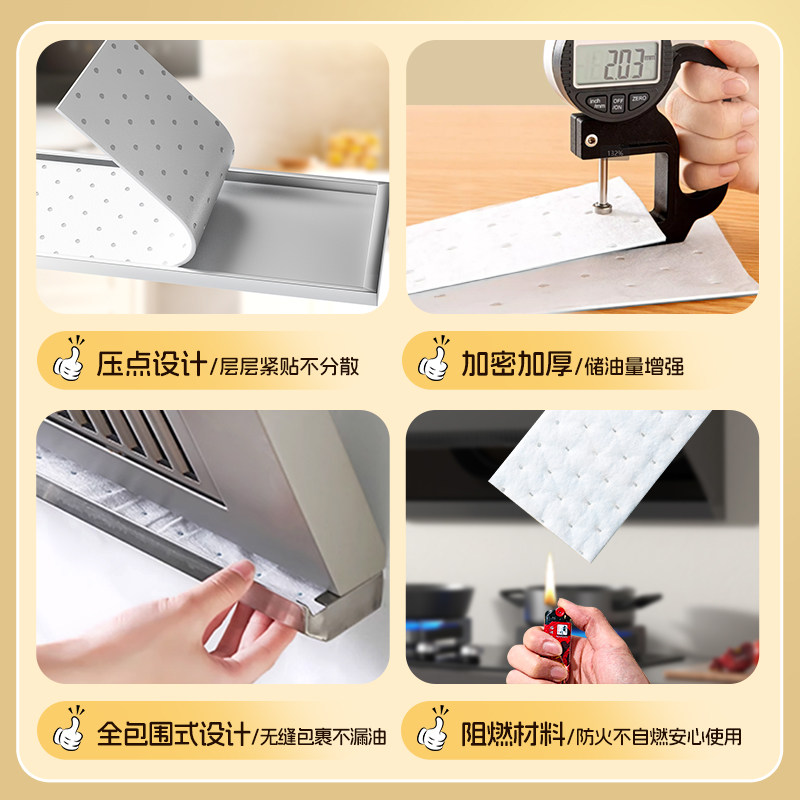 2.03 mm
inch/mm OFF/ON ZERO

压点设计/层层紧贴不分散

加密加厚/储油量增强

全包围式设计/无缝包裹不漏油

阻燃材料/防火不自燃安心使用