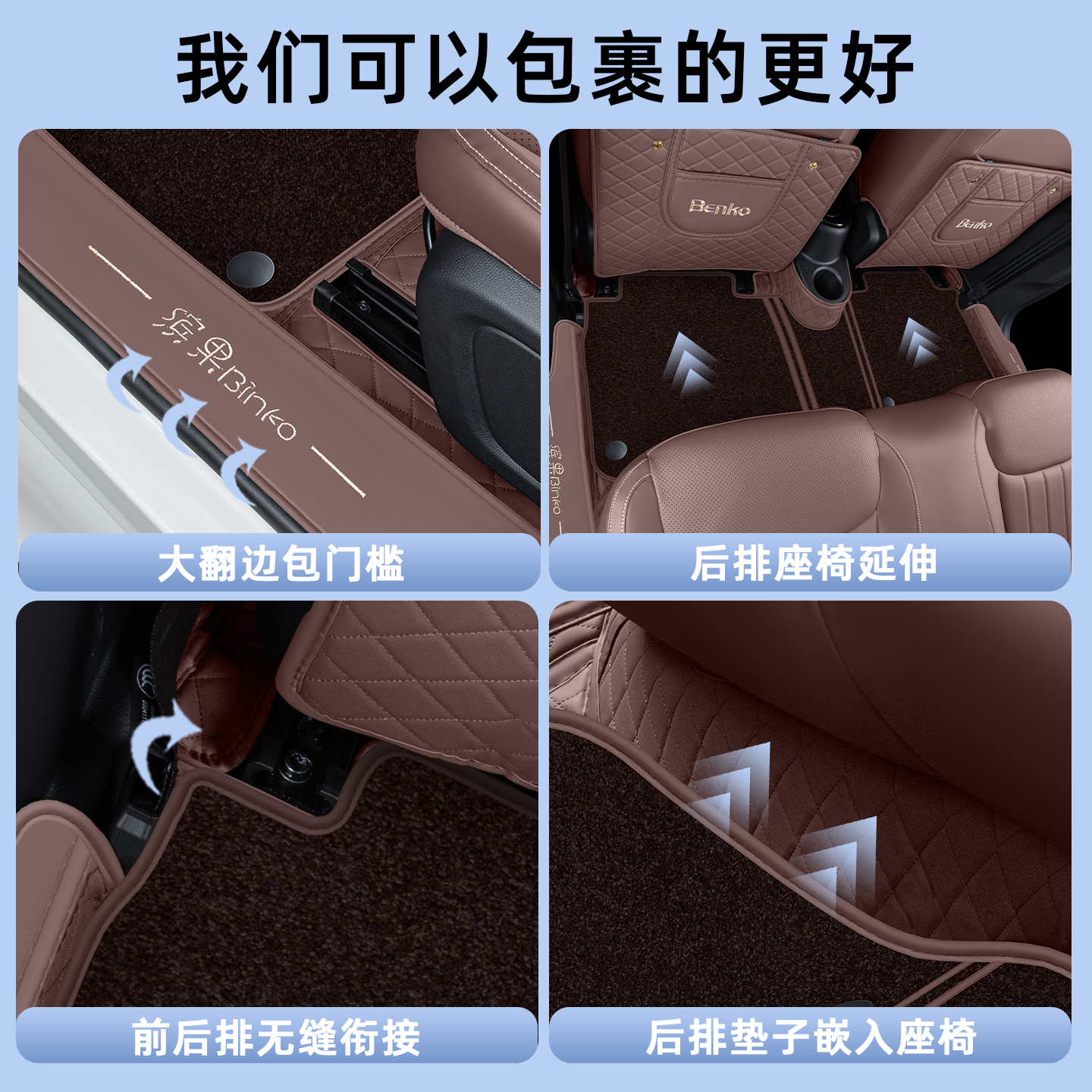 我们可以包裹的更好

滨果Binko

大翻边包门槛

Benko

Benko

滨果Binko

后排座椅延伸

前后排无缝衔接

后排垫子嵌入座椅