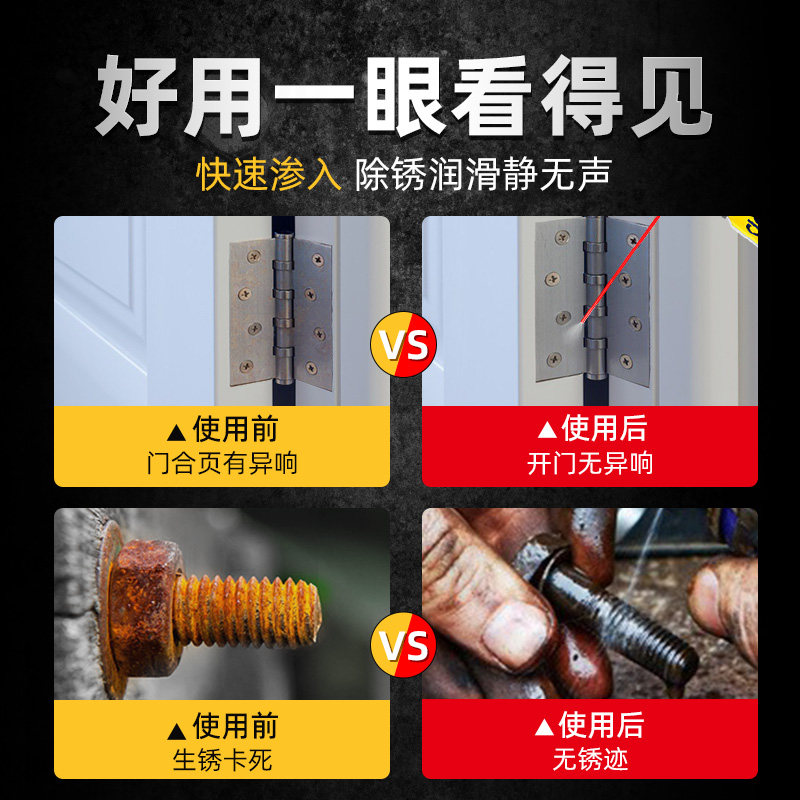 好用一眼看得见

快速渗入 除锈润滑静无声

VS

▲使用前
门合页有异响

▲使用后
开门无异响

VS

▲使用前
生锈卡死

▲使用后
无锈迹