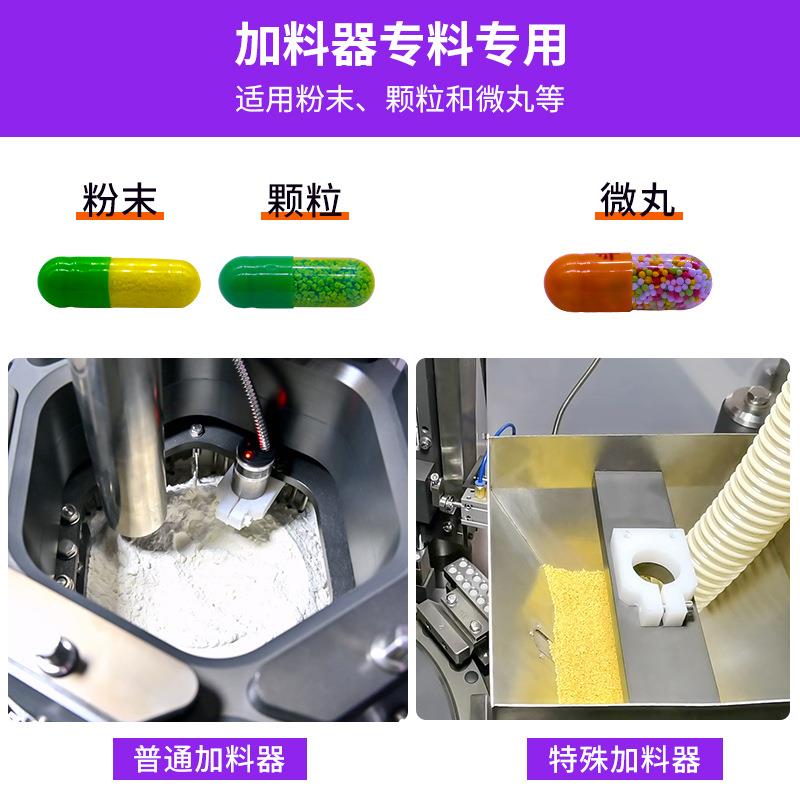 加料器专料专用

适用粉末、颗粒和微丸等

粉末

颗粒

微丸

普通加料器

特殊加料器