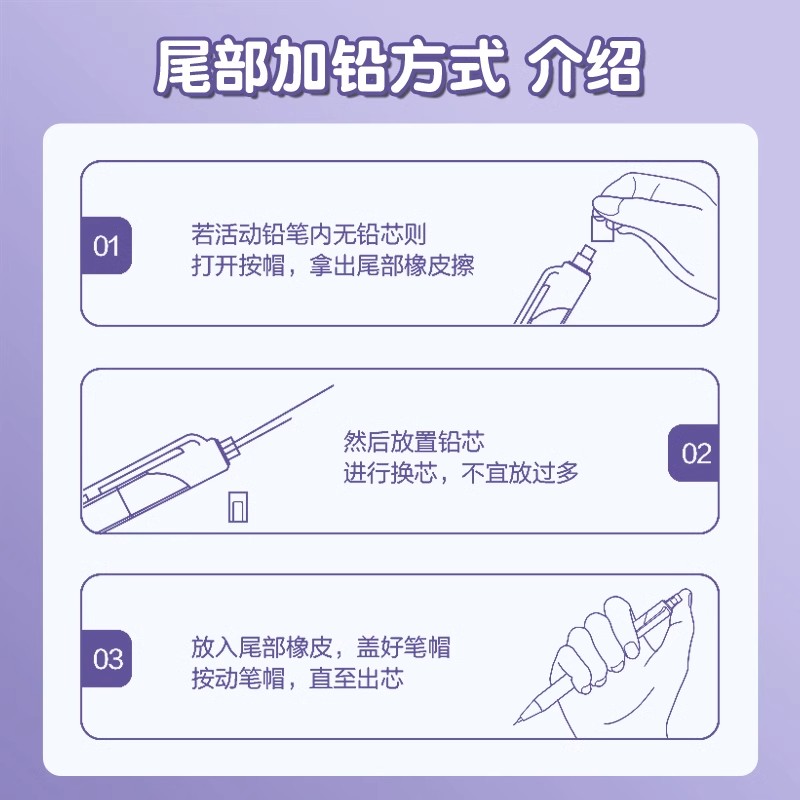 尾部加铅方式 介绍

01
若活动铅笔内无铅芯则
打开按帽，拿出尾部橡皮擦

然后放置铅芯
进行换芯，不宜放过多
02

03
放入尾部橡皮，盖好笔帽
按动笔帽，直至出芯