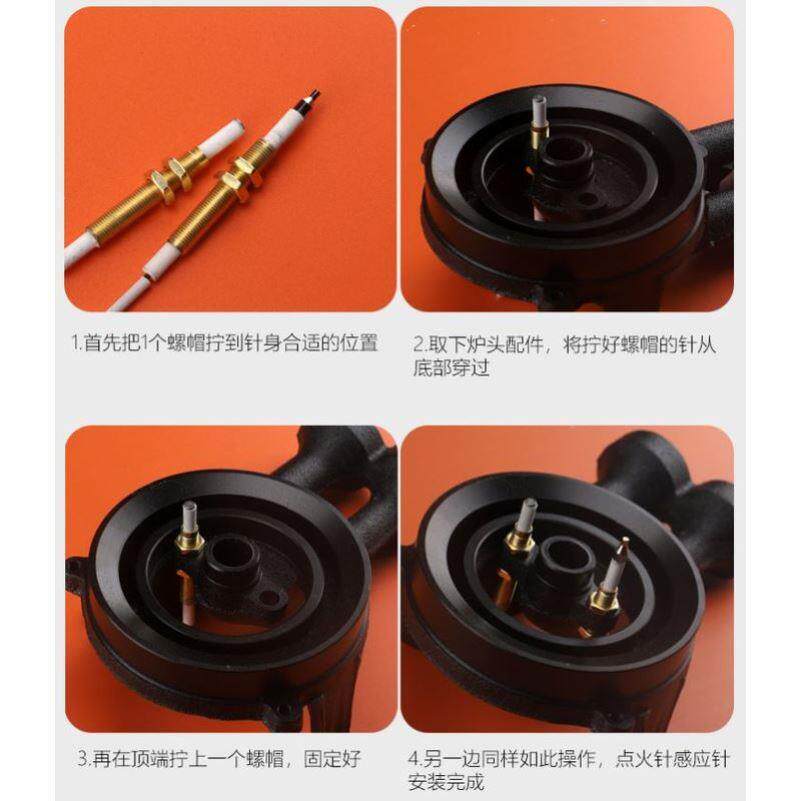 1.首先把1个螺帽拧到针身合适的位置

2.取下炉头配件，将拧好螺帽的针从底部穿过

3.再在顶端拧上一个螺帽，固定好

4.另一边同样如此操作，点火针感应针安装完成