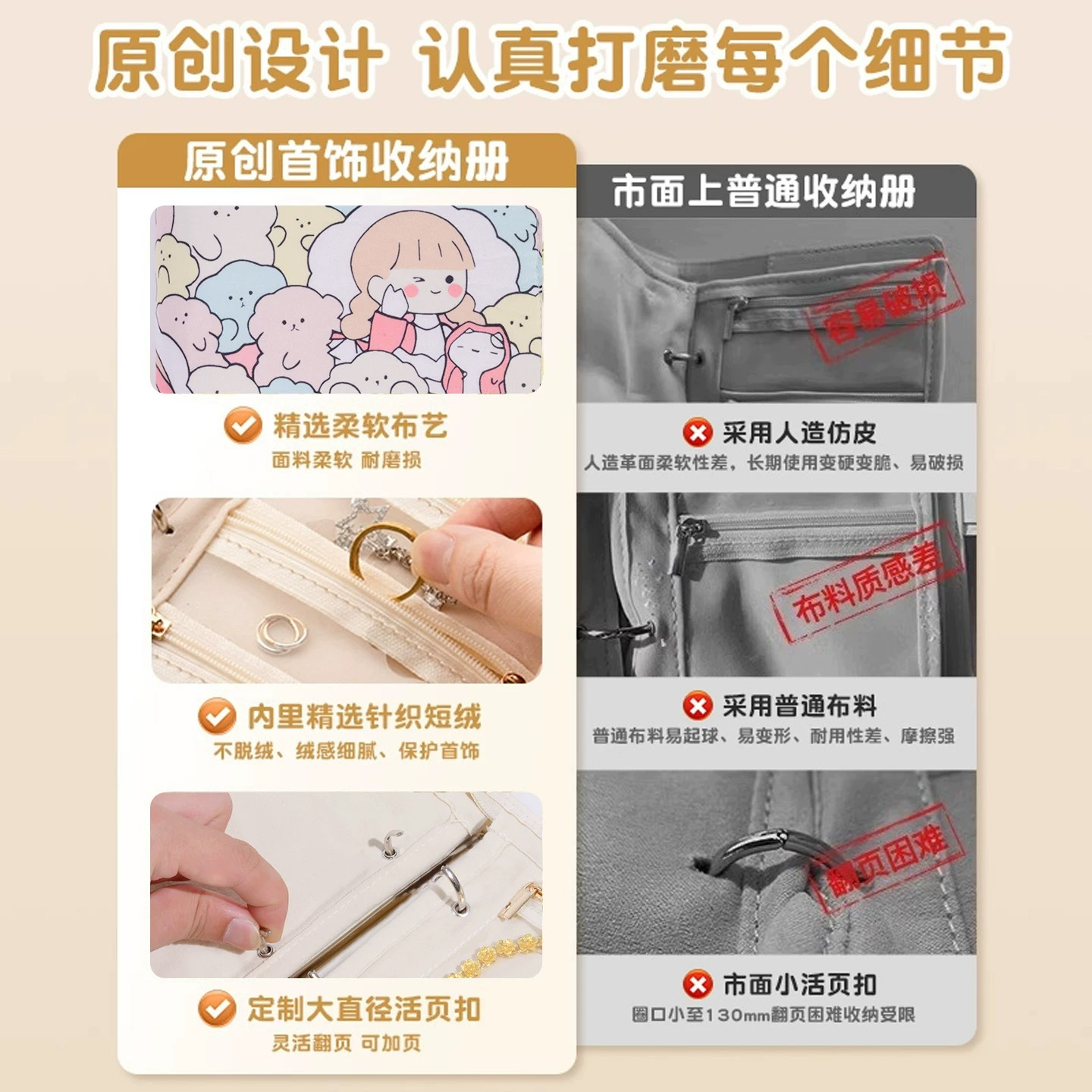 原创设计 认真打磨每个细节

原创首饰收纳册

精选柔软布艺
面料柔软 耐磨损

内里精选针织短绒
不脱绒、绒感细腻、保护首饰

定制大直径活页扣
灵活翻页 可加页

市面上普通收纳册

容易破损

采用人造仿皮
人造革面柔软性差，长期使用变硬变脆、易破损

布料质感差

采用普通布料
普通布料易起球、易变形、耐用性差、摩擦强

翻页困难

市面小活页扣
圈口小至130mm翻页困难收纳受限