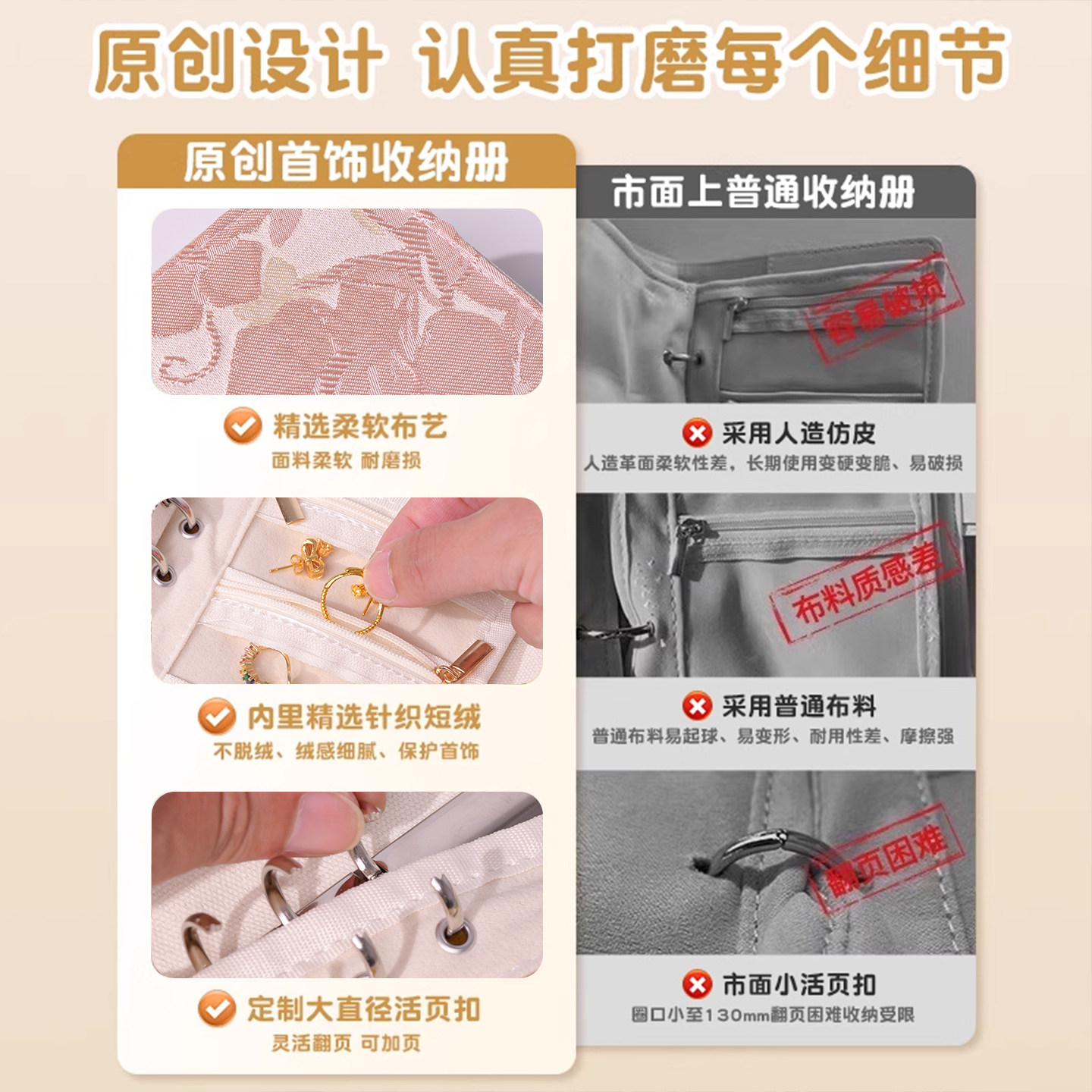 原创设计 认真打磨每个细节

原创首饰收纳册

精选柔软布艺
面料柔软 耐磨损

内里精选针织短绒
不脱绒、绒感细腻、保护首饰

定制大直径活页扣
灵活翻页 可加页

市面上普通收纳册

容易破损

采用人造仿皮
人造革面柔软性差，长期使用变硬变脆、易破损

布料质感差

采用普通布料
普通布料易起球、易变形、耐用性差、摩擦强

翻页困难

市面小活页扣
圈口小至130mm翻页困难收纳受限