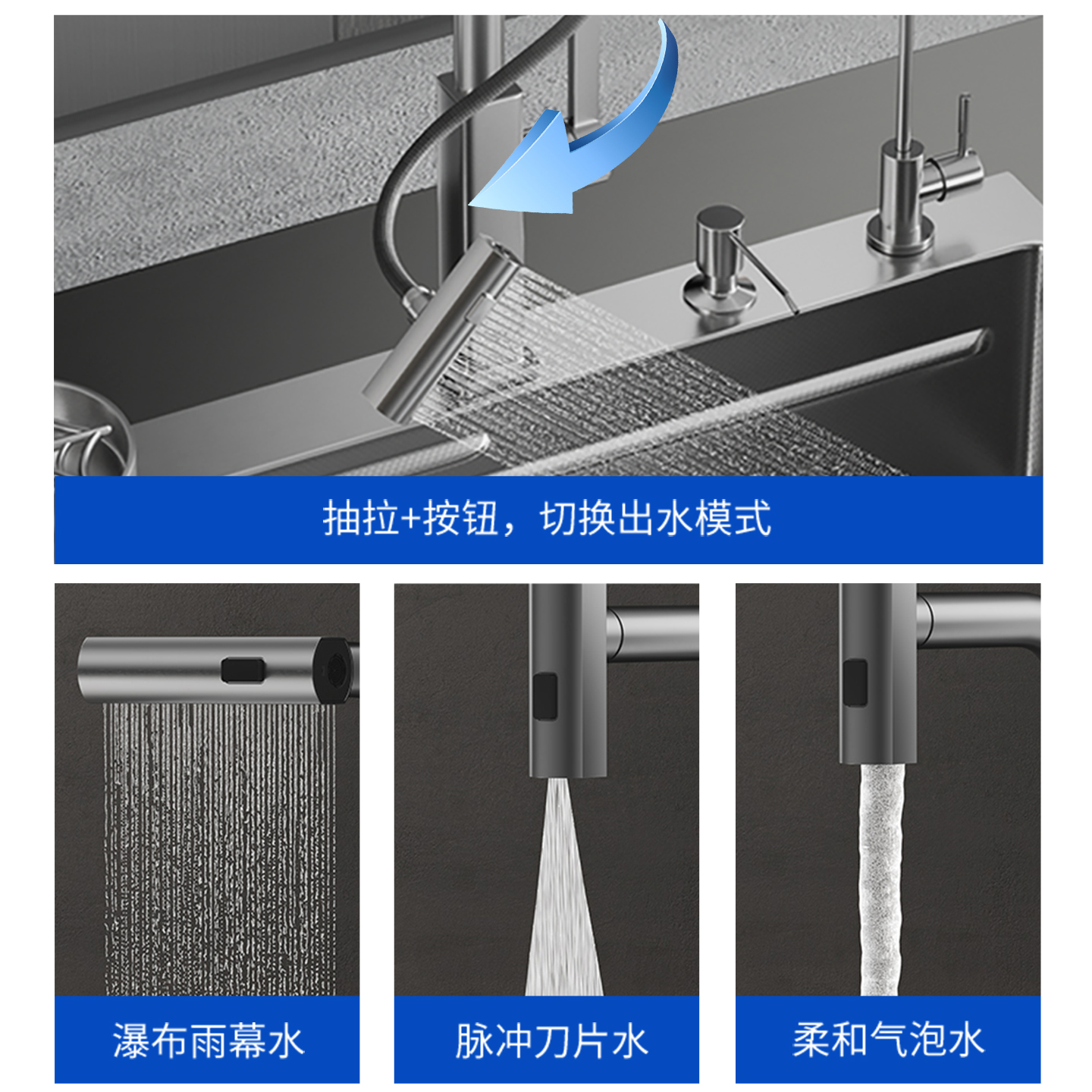 抽拉+按钮，切换出水模式

瀑布雨幕水

脉冲刀片水

柔和气泡水