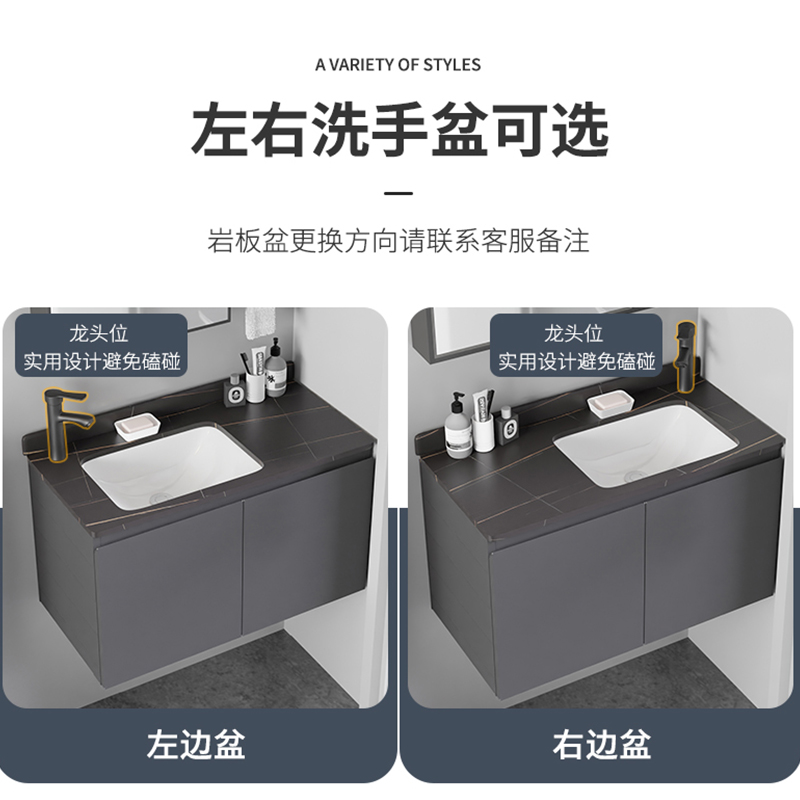 A VARIETY OF STYLES

左右洗手盆可选

岩板盆更换方向请联系客服备注

龙头位
实用设计避免磕碰

左边盆

龙头位
实用设计避免磕碰

右边盆