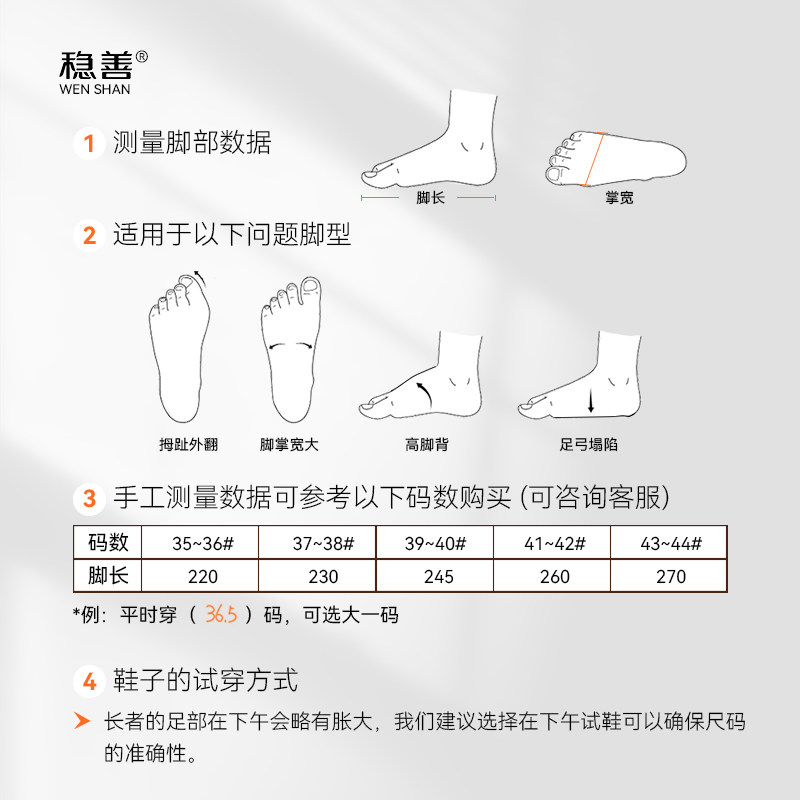 稳善®
WEN SHAN

1 测量脚部数据

脚长

掌宽

2 适用于以下问题脚型

拇趾外翻 脚掌宽大 高脚背 足弓塌陷

3 手工测量数据可参考以下码数购买 (可咨询客服)

| 码数 | 35~36# | 37~38# | 39~40# | 41~42# | 43~44# |
|---|---|---|---|---|---|
| 脚长 | 220 | 230 | 245 | 260 | 270 |

*例：平时穿（ 36.5 ）码，可选大一码

4 鞋子的试穿方式

长者的足部在下午会略有胀大，我们建议选择在下午试鞋可以确保尺码的准确性。