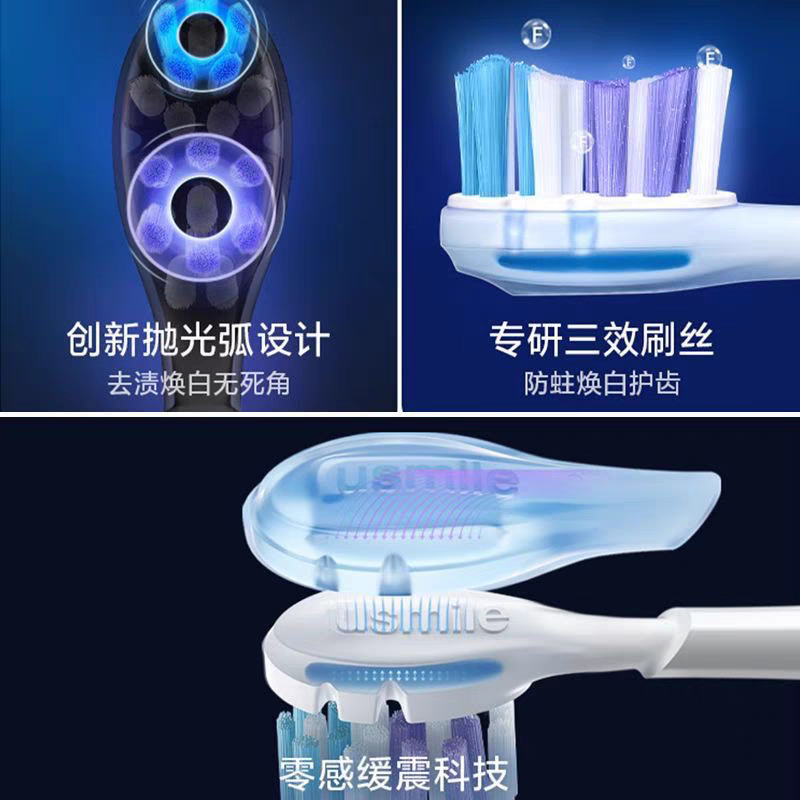 创新抛光弧设计
去渍焕白无死角

F
F
F
F
专研三效刷丝
防蛀焕白护齿

usmile
usmile
零感缓震科技