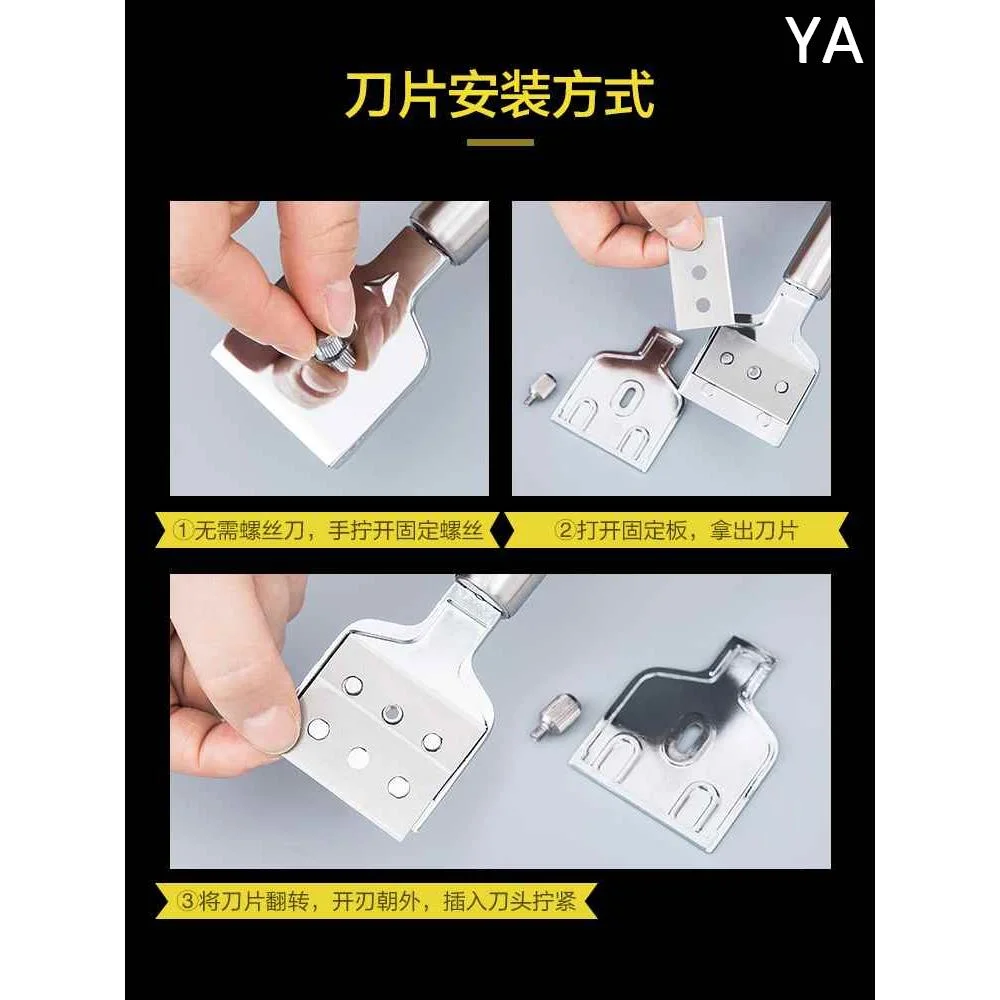 YA

刀片安装方式

①无需螺丝刀，手拧开固定螺丝

②打开固定板，拿出刀片

③将刀片翻转，开刃朝外，插入刀头拧紧