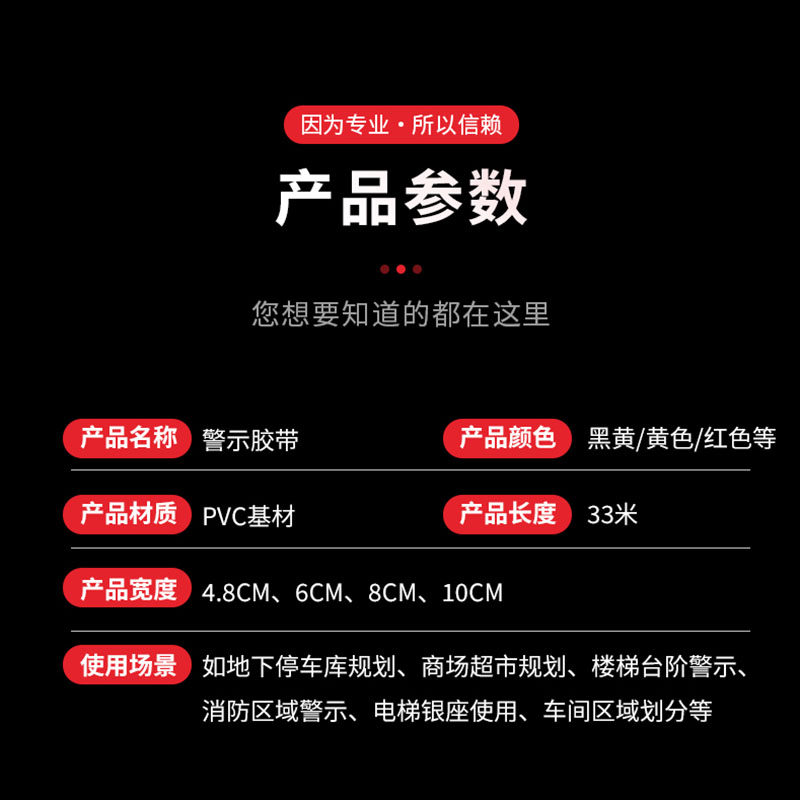 因为专业·所以信赖

产品参数

您想要知道的都在这里

产品名称 警示胶带

产品颜色 黑黄/黄色/红色等

产品材质 PVC基材

产品长度 33米

产品宽度 4.8CM、6CM、8CM、10CM

使用场景 如地下停车库规划、商场超市规划、楼梯台阶警示、消防区域警示、电梯银座使用、车间区域划分等