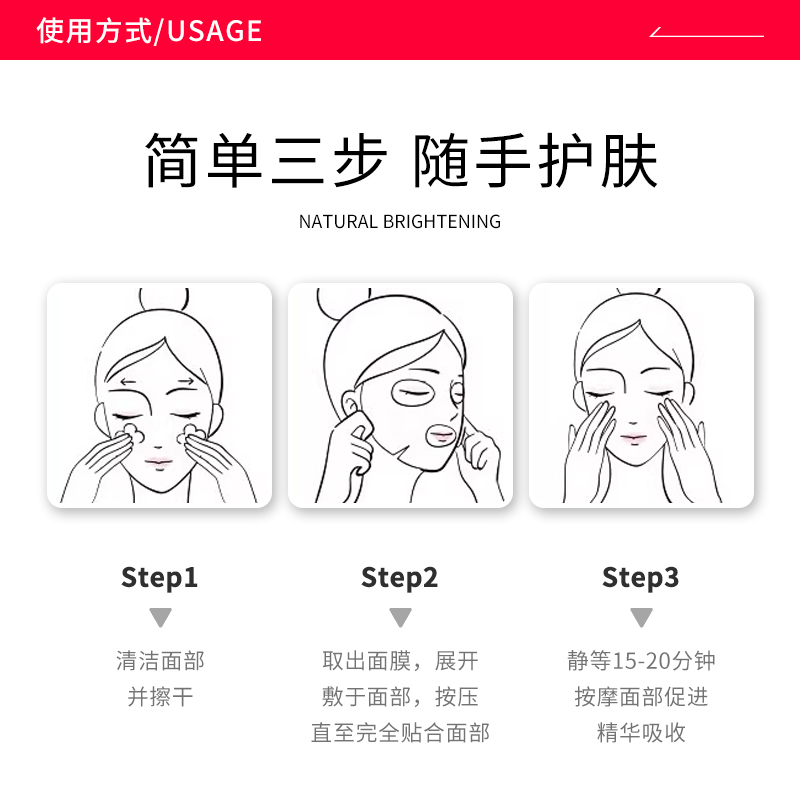 使用方式/USAGE

简单三步 随手护肤

NATURAL BRIGHTENING

Step1

清洁面部
并擦干

Step2

取出面膜，展开
敷于面部，按压
直至完全贴合面部

Step3

静等15-20分钟
按摩面部促进
精华吸收