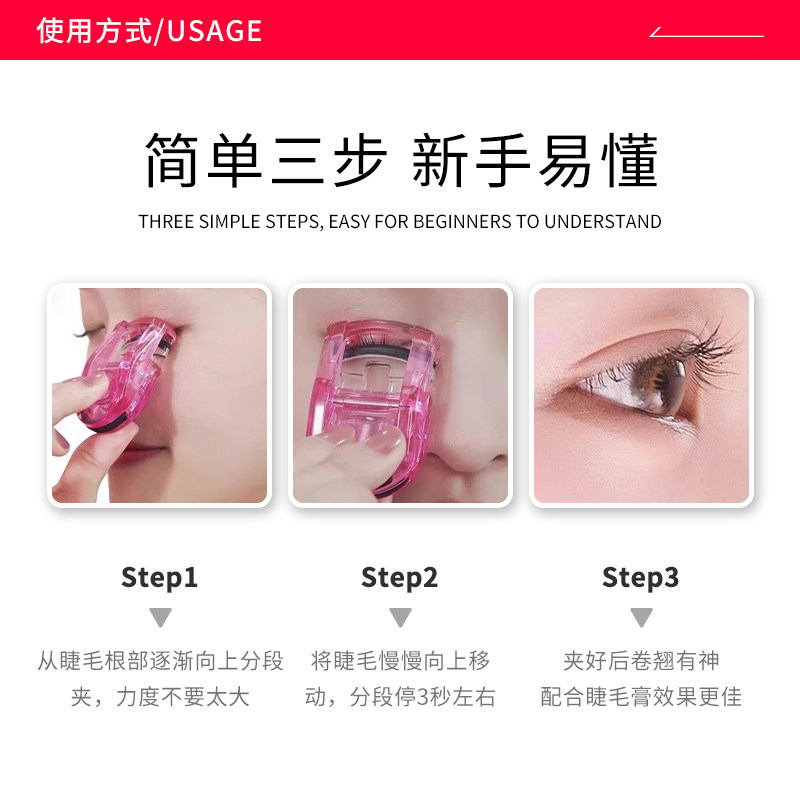 使用方式/USAGE

简单三步 新手易懂

THREE SIMPLE STEPS, EASY FOR BEGINNERS TO UNDERSTAND

Step1

从睫毛根部逐渐向上分段夹，力度不要太大

Step2

将睫毛慢慢向上移动，分段停3秒左右

Step3

夹好后卷翘有神 配合睫毛膏效果更佳