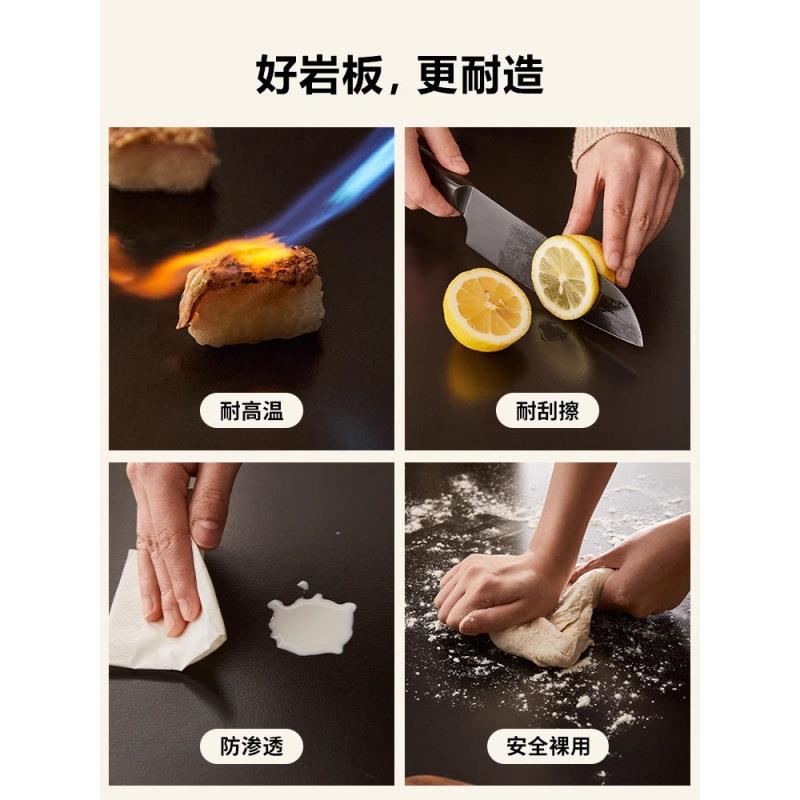 好岩板，更耐造

耐高温

耐刮擦

防渗透

安全裸用