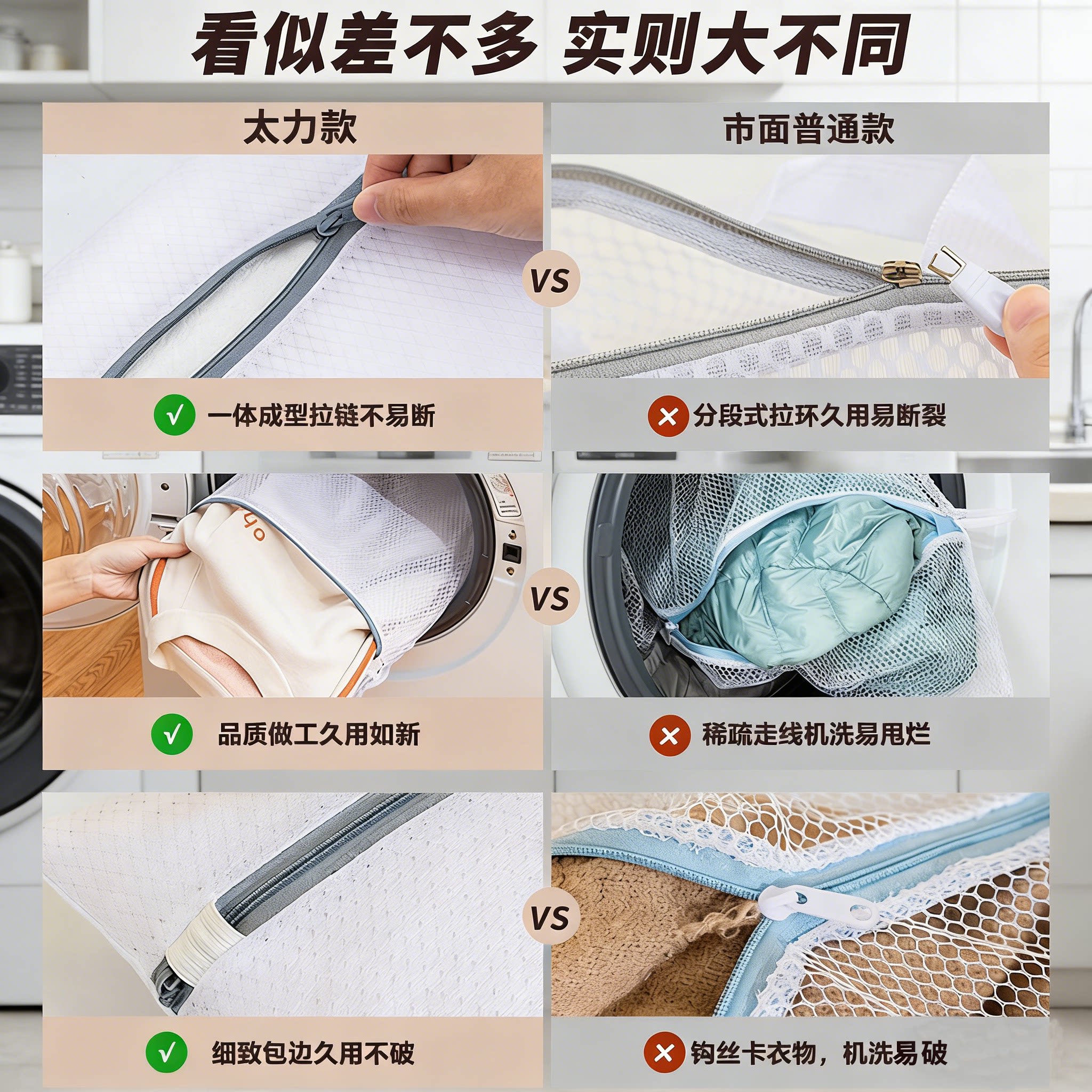 看似差不多 实则大不同

太力款

市面普通款

VS

一体成型拉链不易断

分段式拉环久用易断裂

VS

品质做工久用如新

稀疏走线机洗易甩烂

VS

细致包边久用不破

钩丝卡衣物，机洗易破