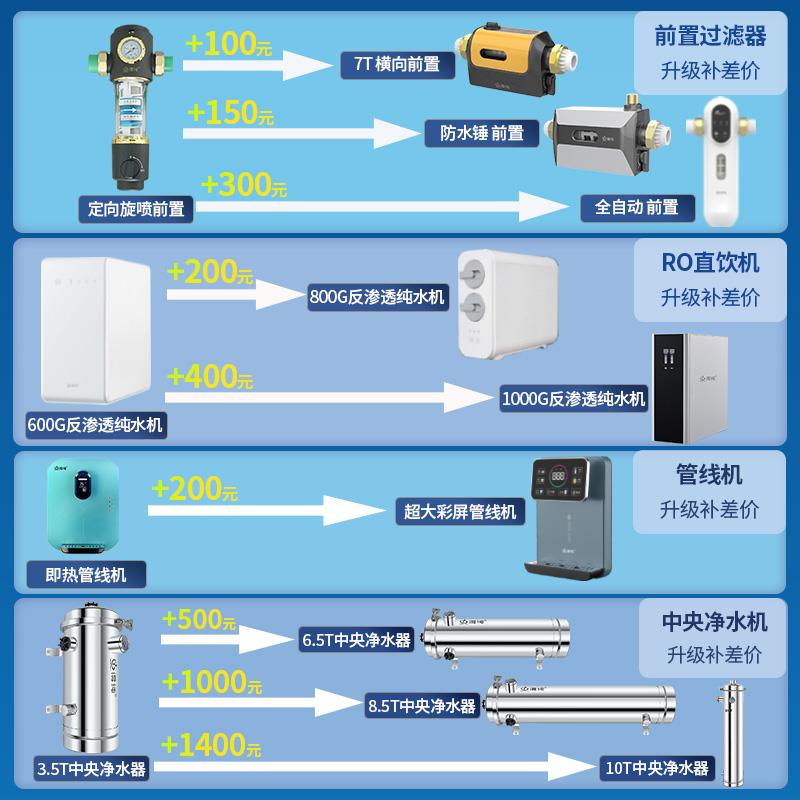 前置过滤器
升级补差价

+100元
7T 横向前置

+150元
防水锤 前置

+300元
定向旋喷前置
全自动 前置

RO直饮机
升级补差价

+200元
800G反渗透纯水机

+400元
600G反渗透纯水机
1000G反渗透纯水机

管线机
升级补差价

+200元
超大彩屏管线机
即热管线机

中央净水机
升级补差价

+500元
6.5T中央净水器

+1000元
8.5T中央净水器

+1400元
3.5T中央净水器
10T中央净水器