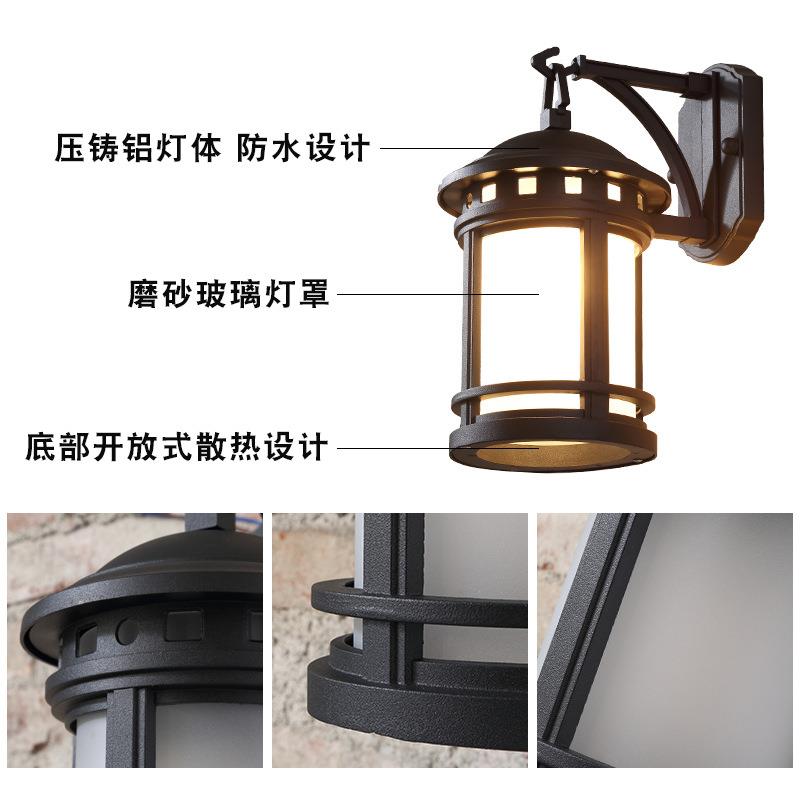 压铸铝灯体 防水设计

磨砂玻璃灯罩

底部开放式散热设计