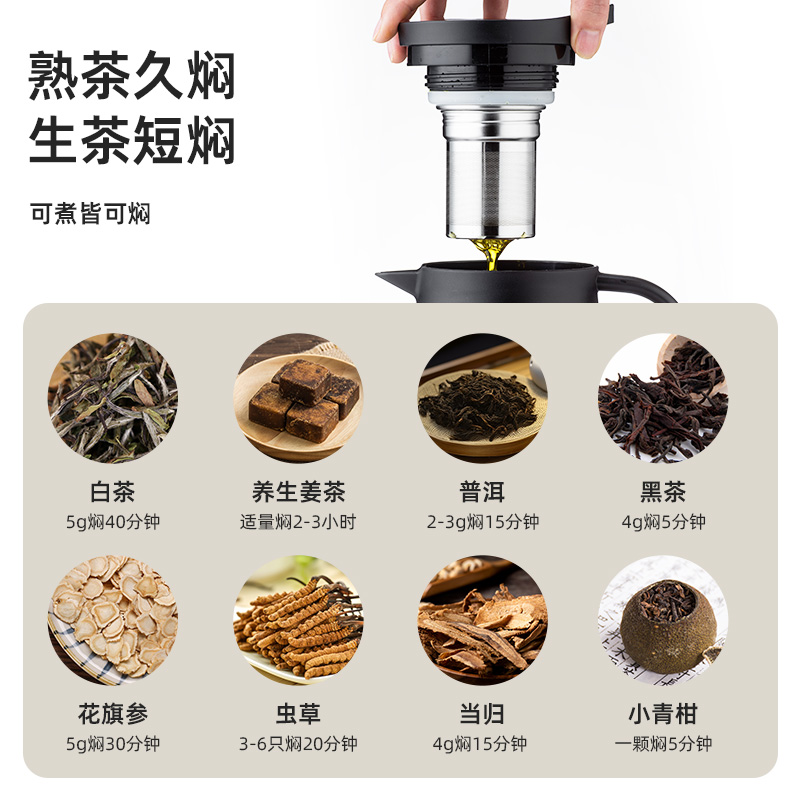 熟茶久焖
生茶短焖

可煮皆可焖

白茶
5g焖40分钟

养生姜茶
适量焖2-3小时

普洱
2-3g焖15分钟

黑茶
4g焖5分钟

花旗参
5g焖30分钟

虫草
3-6只焖20分钟

当归
4g焖15分钟

小青柑
一颗焖5分钟