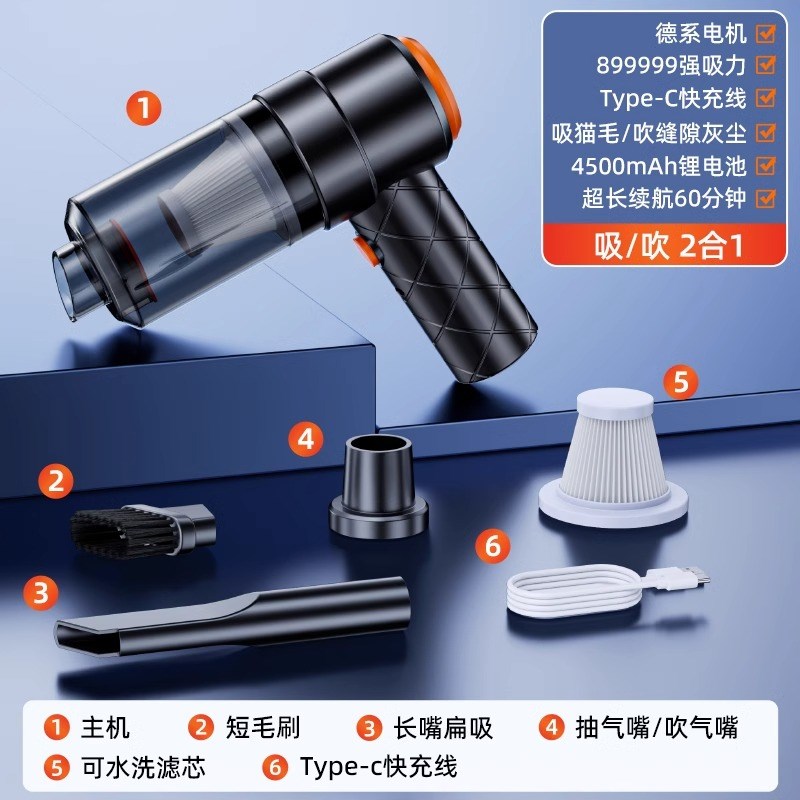 德系电机
899999强吸力
Type-C快充线
吸猫毛/吹缝隙灰尘
4500mAh锂电池
超长续航60分钟
吸/吹 2合1

1

2

3

4

5

6

1 主机 2 短毛刷 3 长嘴扁吸 4 抽气嘴/吹气嘴
5 可水洗滤芯 6 Type-c快充线