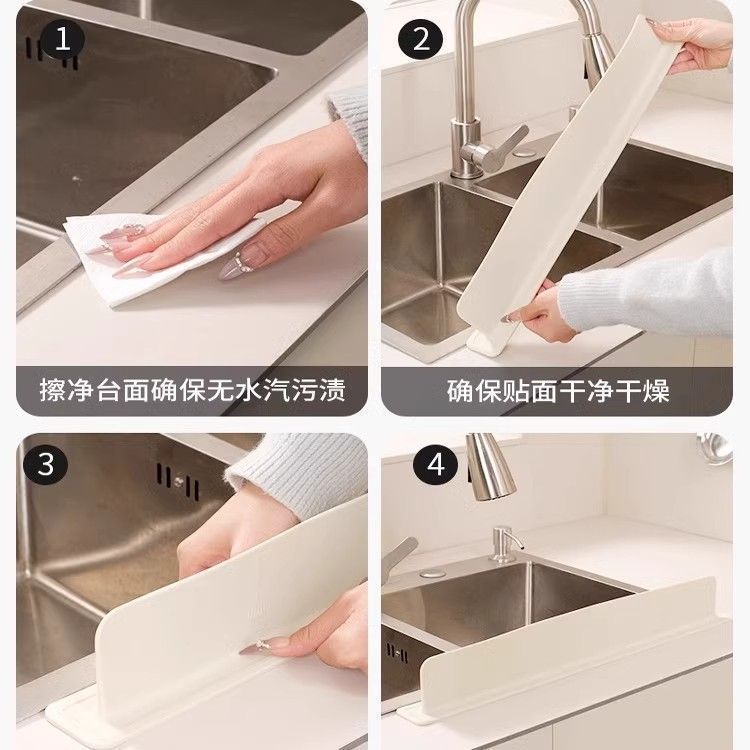 1

擦净台面确保无水汽污渍

2

确保贴面干净干燥

3

4