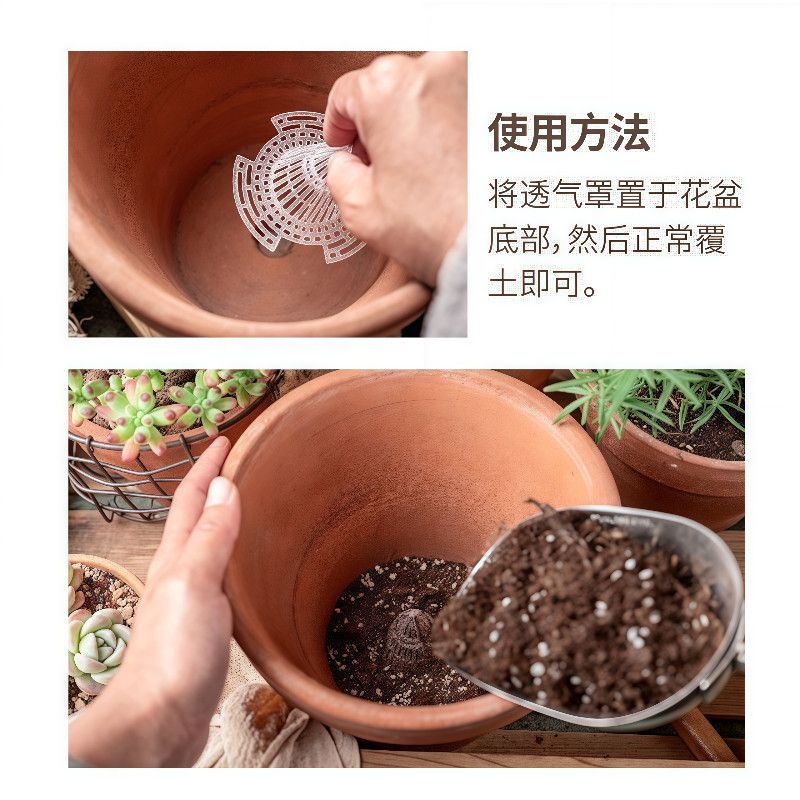 使用方法

将透气罩置于花盆底部，然后正常覆土即可。