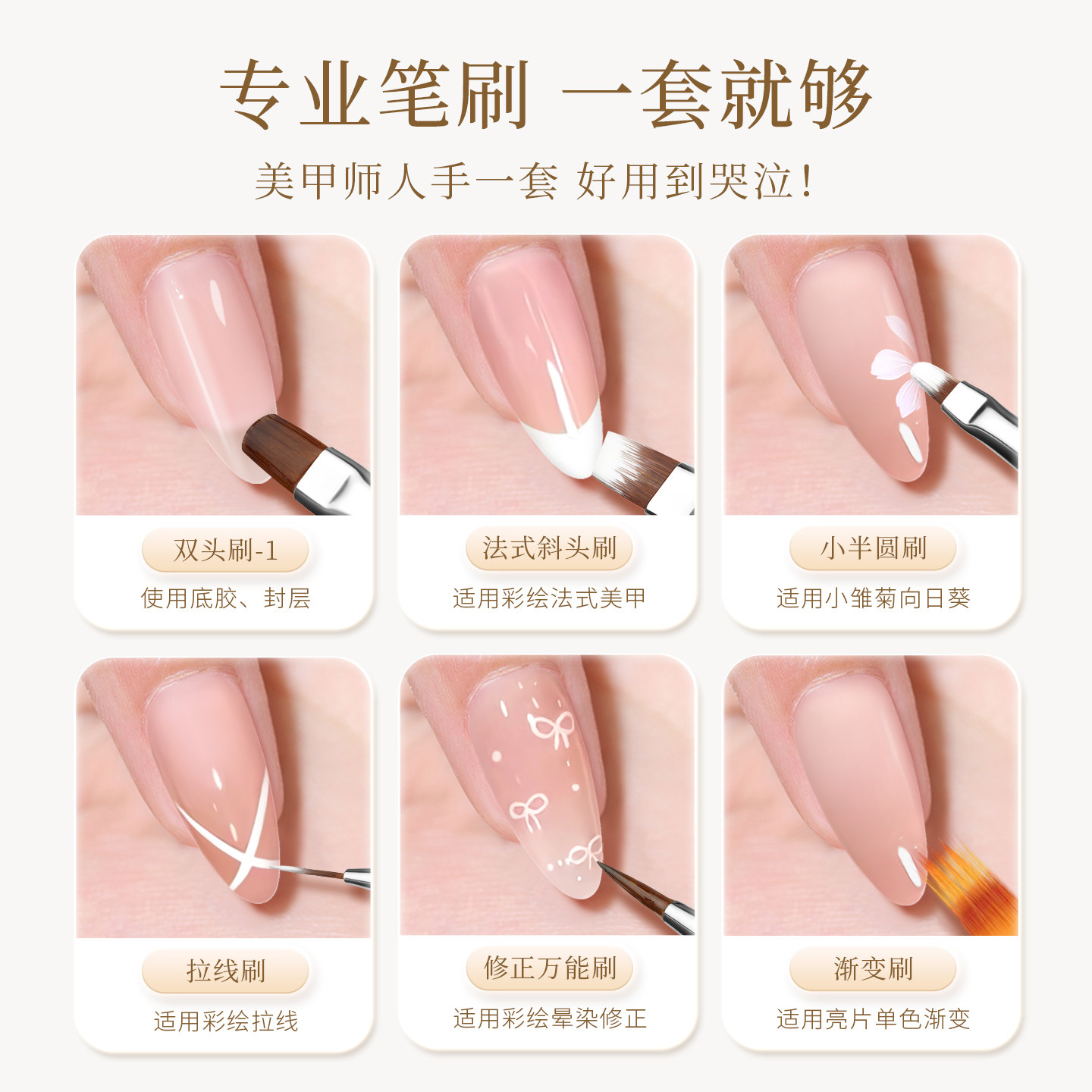 专业笔刷 一套就够

美甲师人手一套 好用到哭泣!

双头刷-1

使用底胶、封层

法式斜头刷

适用彩绘法式美甲

小半圆刷

适用小雏菊向日葵

拉线刷

适用彩绘拉线

修正万能刷

适用彩绘晕染修正

渐变刷

适用亮片单色渐变