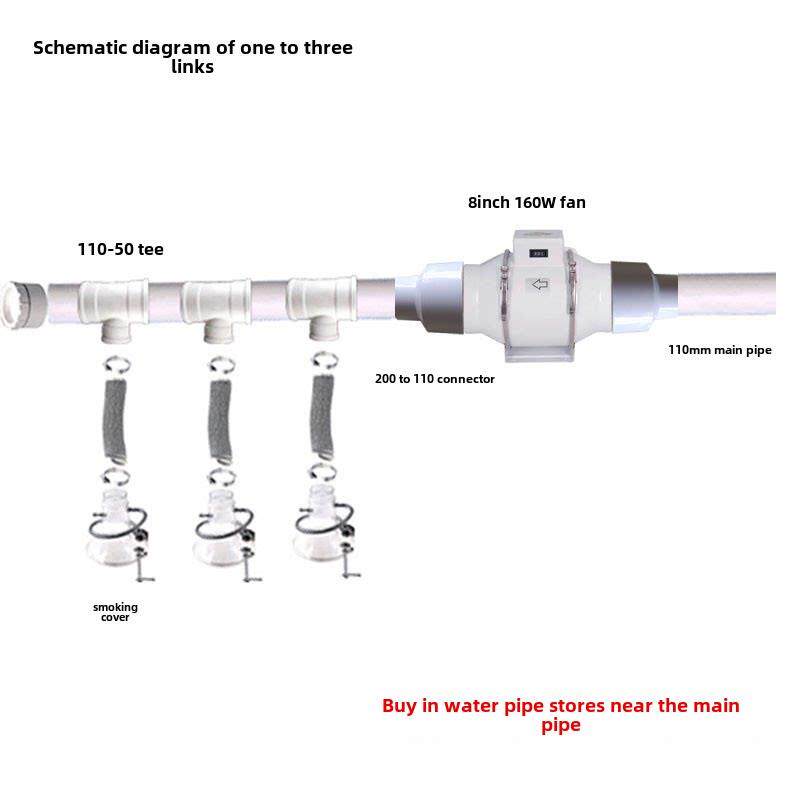 Schematic diagram of one to three links

8inch 160W fan

110-50 tee

110mm main pipe

200 to 110 connector

smoking cover

Buy in water pipe stores near the main pipe