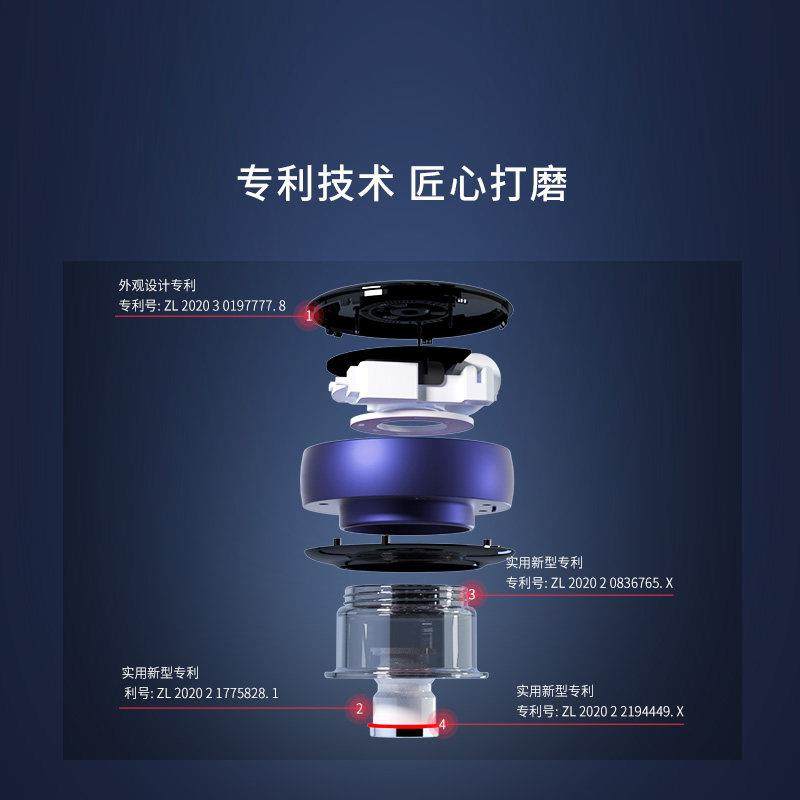 专利技术 匠心打磨

外观设计专利
专利号: ZL 2020 3 0197777. 8
1

实用新型专利
专利号: ZL 2020 2 0836765. X
3

实用新型专利
利号: ZL 2020 2 1775828. 1
2

实用新型专利
专利号: ZL 2020 2 2194449. X
4