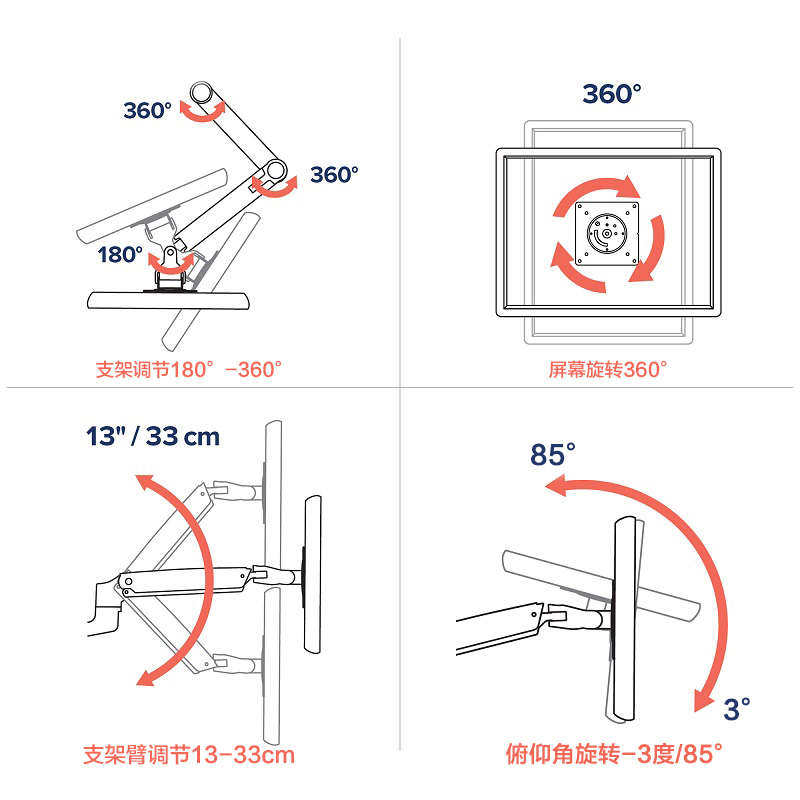 360°

360°

180°

支架调节180°-360°

360°

屏幕旋转360°

13" / 33 cm

支架臂调节13-33cm

85°

3°

俯仰角旋转-3度/85°