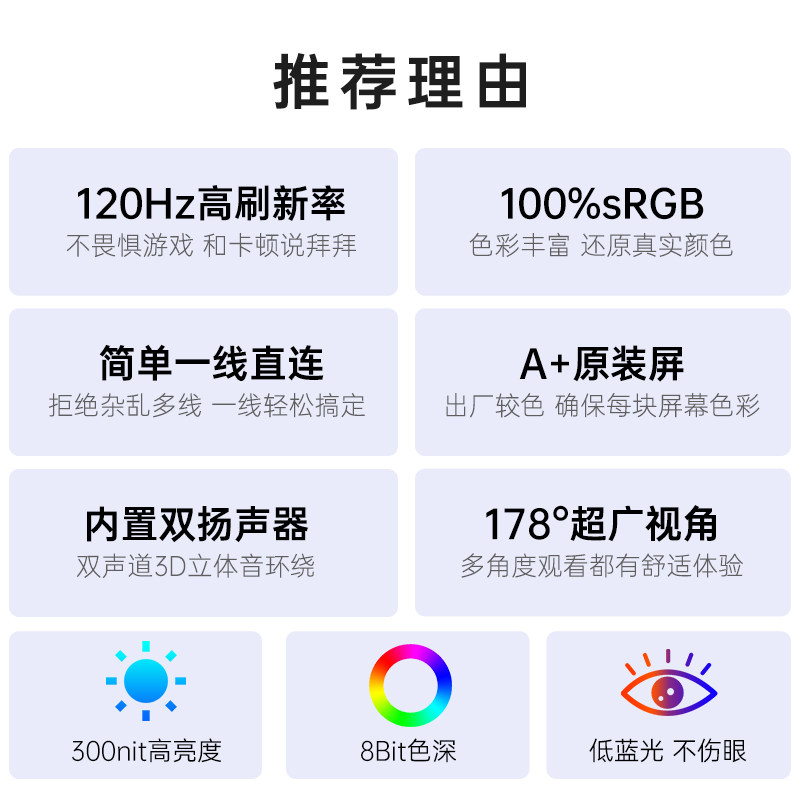 推荐理由

120Hz高刷新率
不畏惧游戏 和卡顿说拜拜

100%sRGB
色彩丰富 还原真实颜色

简单一线直连
拒绝杂乱多线 一线轻松搞定

A+原装屏
出厂较色 确保每块屏幕色彩

内置双扬声器
双声道3D立体音环绕

178°超广视角
多角度观看都有舒适体验

300nit高亮度

8Bit色深

低蓝光 不伤眼