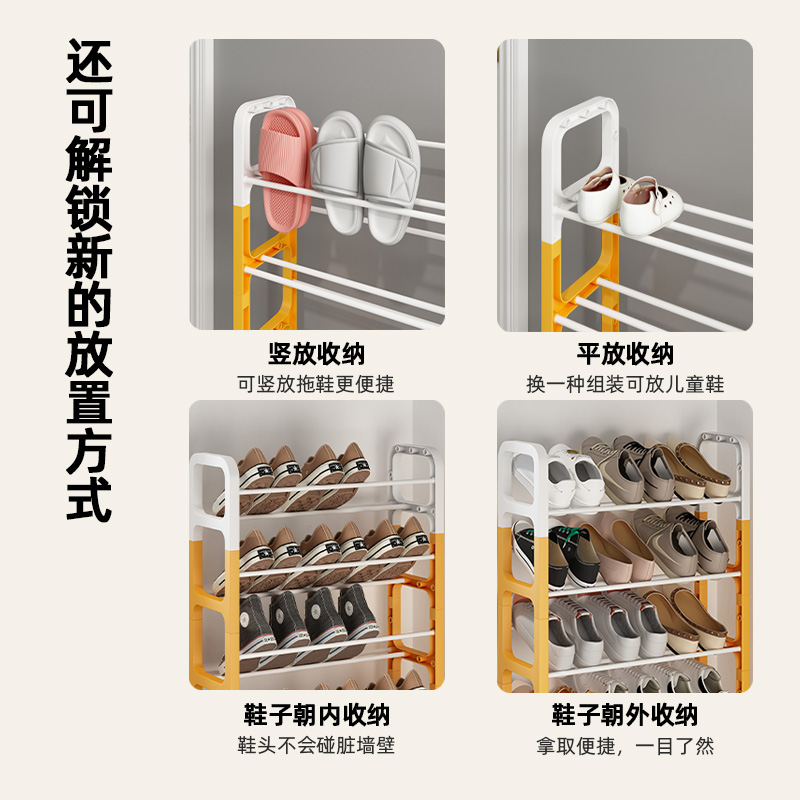 还可解锁新的放置方式

竖放收纳
可竖放拖鞋更便捷

平放收纳
换一种组装可放儿童鞋

鞋子朝内收纳
鞋头不会碰脏墙壁

鞋子朝外收纳
拿取便捷，一目了然