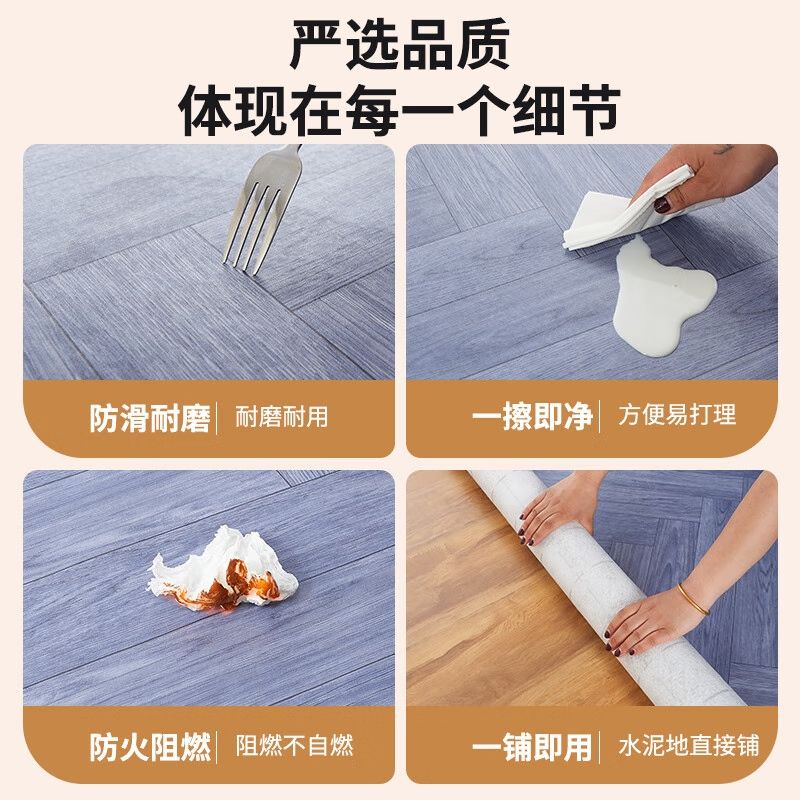 严选品质
体现在每一个细节

防滑耐磨 | 耐磨耐用

一擦即净 | 方便易打理

防火阻燃 | 阻燃不自燃

一铺即用 | 水泥地直接铺