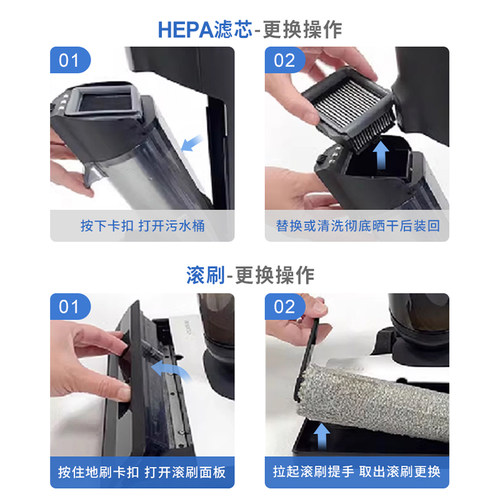 HEPA滤芯-更换操作

01

按下卡扣 打开污水桶

02

替换或清洗彻底晒干后装回

滚刷-更换操作

01

按住地刷卡扣 打开滚刷面板

02

拉起滚刷提手 取出滚刷更换