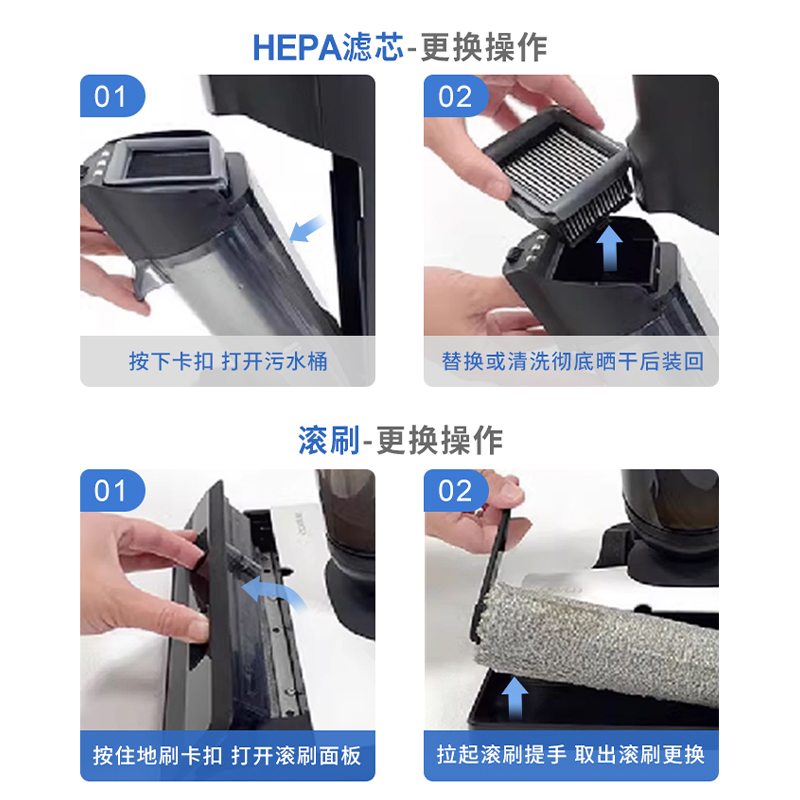 HEPA滤芯-更换操作

01

按下卡扣 打开污水桶

02

替换或清洗彻底晒干后装回

滚刷-更换操作

01

按住地刷卡扣 打开滚刷面板

02

拉起滚刷提手 取出滚刷更换