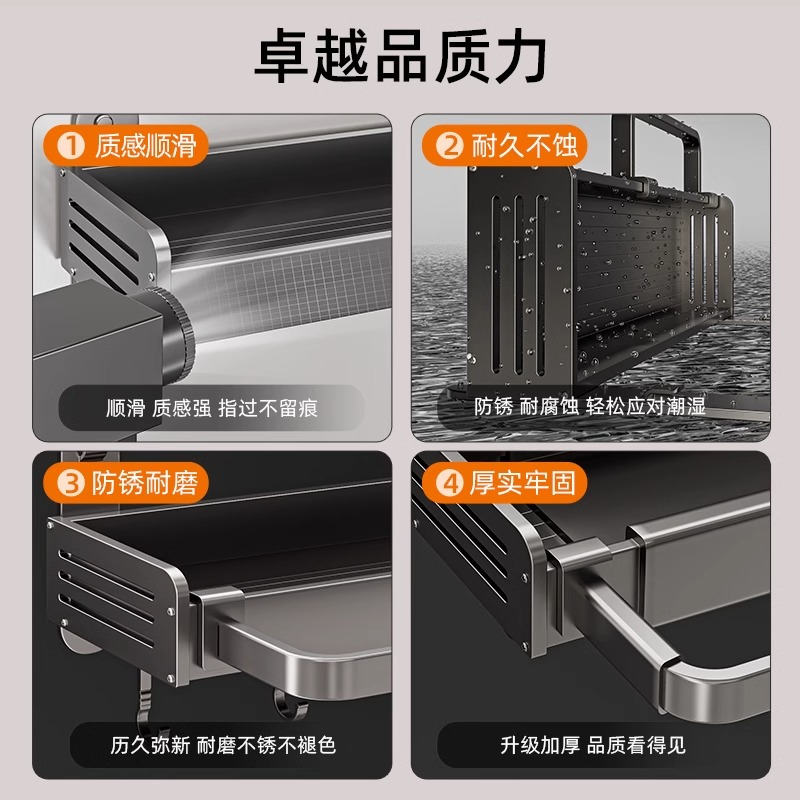 卓越品质力

① 质感顺滑

顺滑 质感强 指过不留痕

② 耐久不蚀

防锈 耐腐蚀 轻松应对潮湿

③ 防锈耐磨

历久弥新 耐磨不锈不褪色

④ 厚实牢固

升级加厚 品质看得见