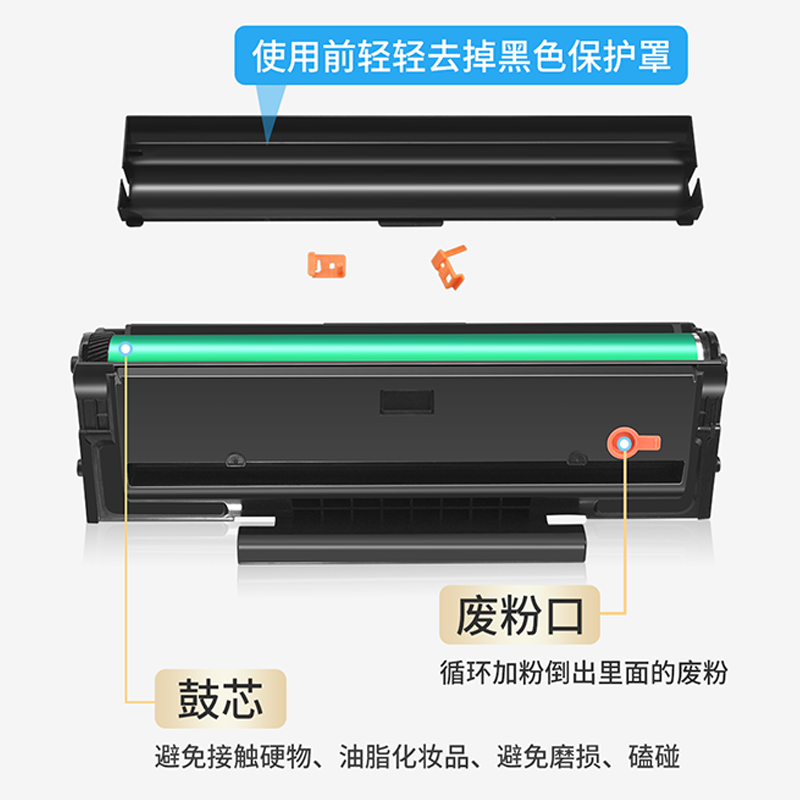 使用前轻轻去掉黑色保护罩

废粉口

循环加粉倒出里面的废粉

鼓芯

避免接触硬物、油脂化妆品、避免磨损、磕碰