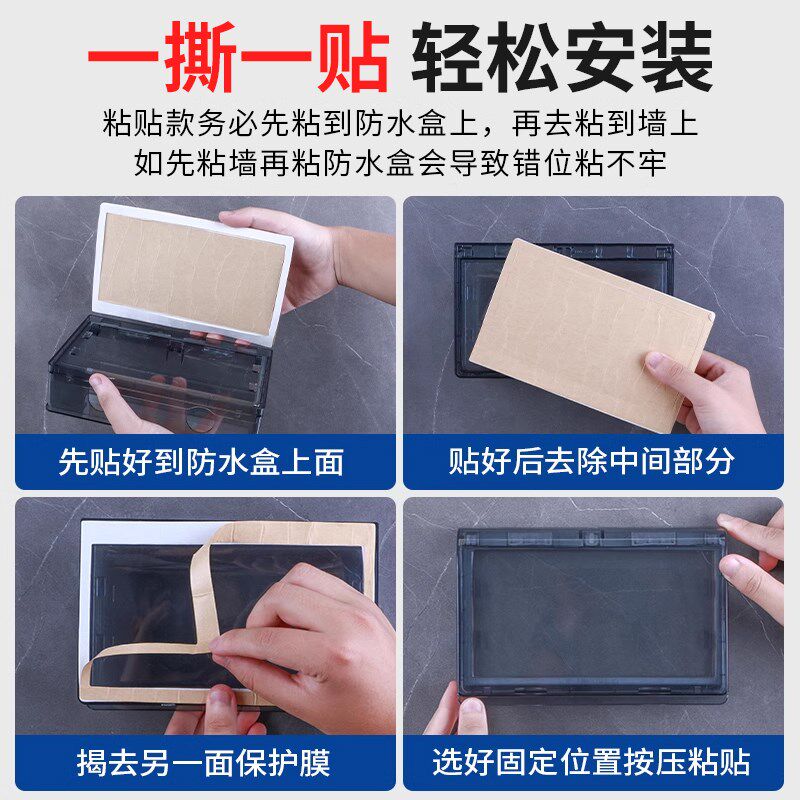 一撕一贴 轻松安装

粘贴款务必先粘到防水盒上，再去粘到墙上
如先粘墙再粘防水盒会导致错位粘不牢

先贴好到防水盒上面

贴好后去除中间部分

揭去另一面保护膜

选好固定位置按压粘贴