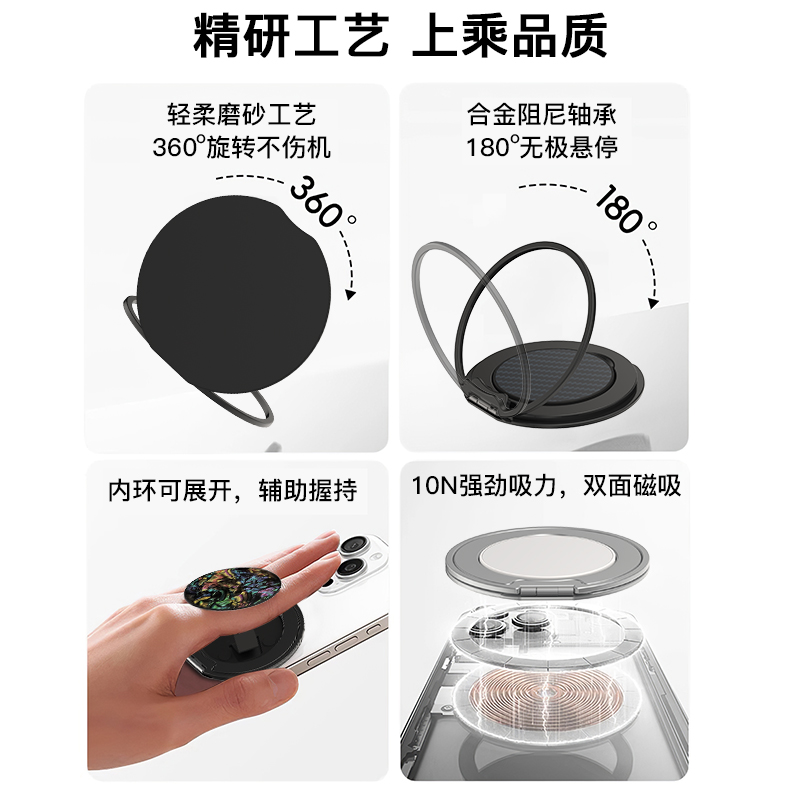 精研工艺 上乘品质

轻柔磨砂工艺
360°旋转不伤机

360°

合金阻尼轴承
180°无极悬停

180°

内环可展开，辅助握持

10N强劲吸力，双面磁吸