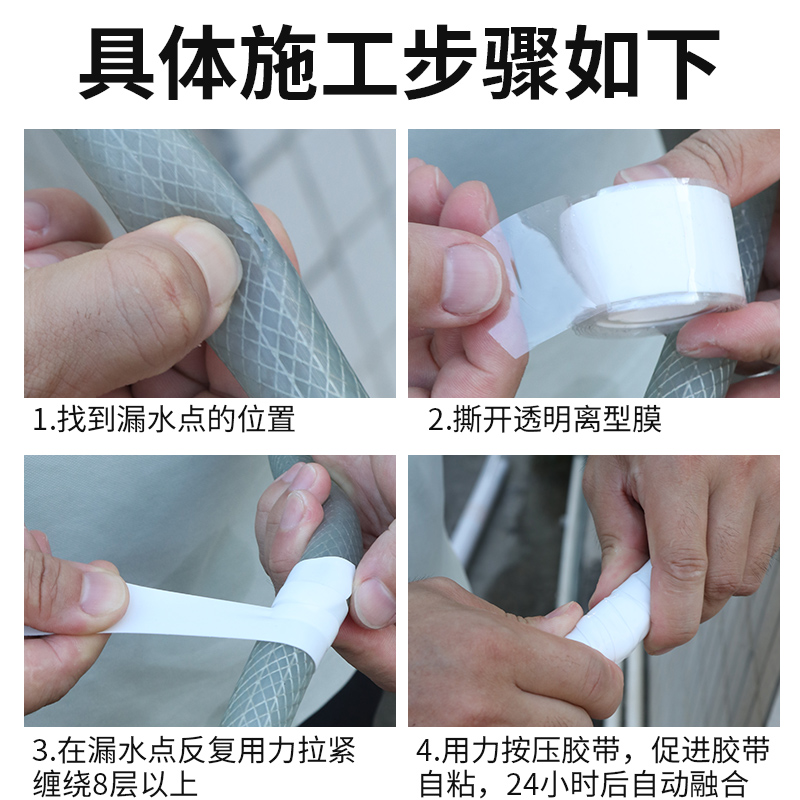 具体施工步骤如下

1.找到漏水点的位置

2.撕开透明离型膜

3.在漏水点反复用力拉紧缠绕8层以上

4.用力按压胶带，促进胶带自粘，24小时后自动融合