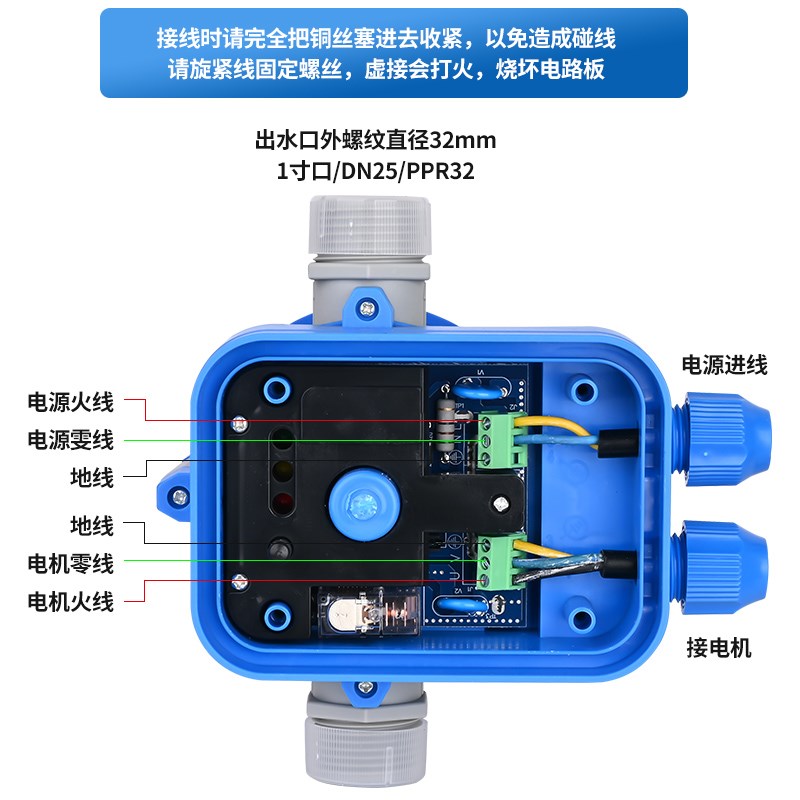 接线时请完全把铜丝塞进去收紧，以免造成碰线
请旋紧线固定螺丝，虚接会打火，烧坏电路板

出水口外螺纹直径32mm
1寸口/DN25/PPR32

电源火线
电源零线
地线
地线
电机零线
电机火线

电源进线
接电机