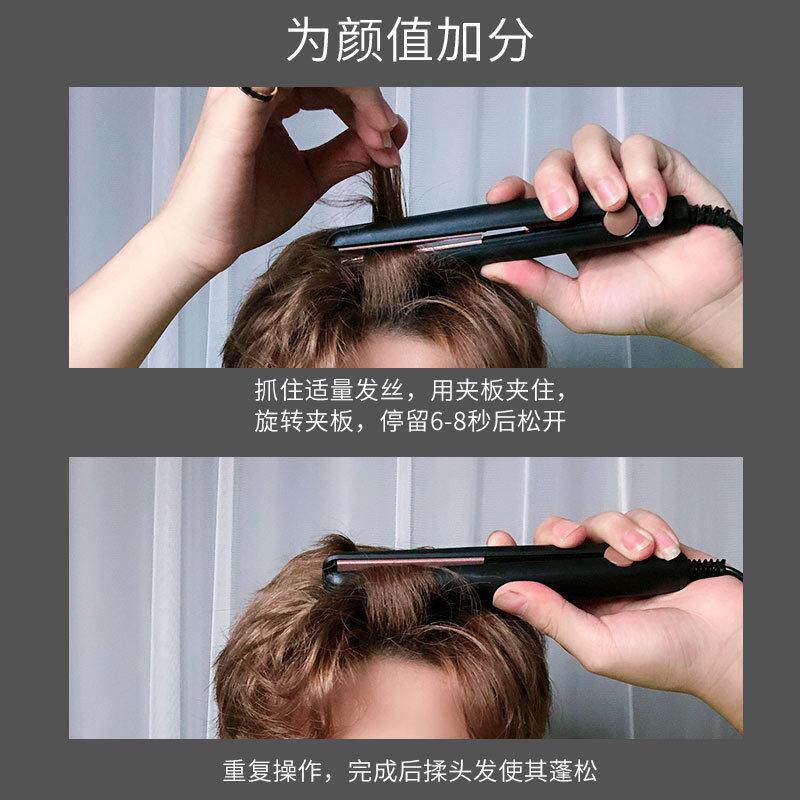 为颜值加分

抓住适量发丝，用夹板夹住，
旋转夹板，停留6-8秒后松开

重复操作，完成后揉头发使其蓬松