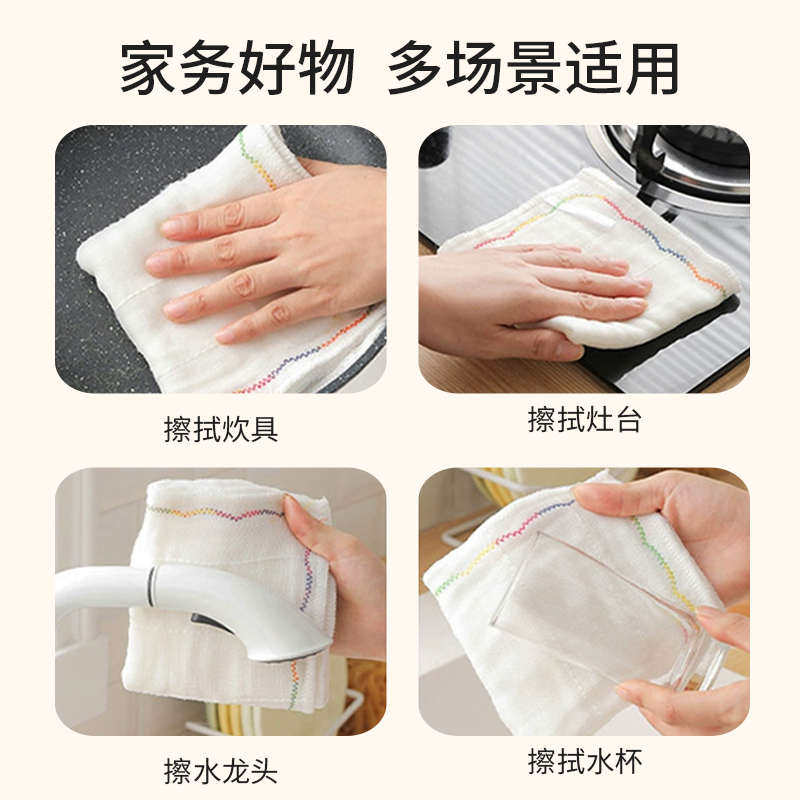 家务好物 多场景适用

擦拭炊具

擦拭灶台

擦水龙头

擦拭水杯