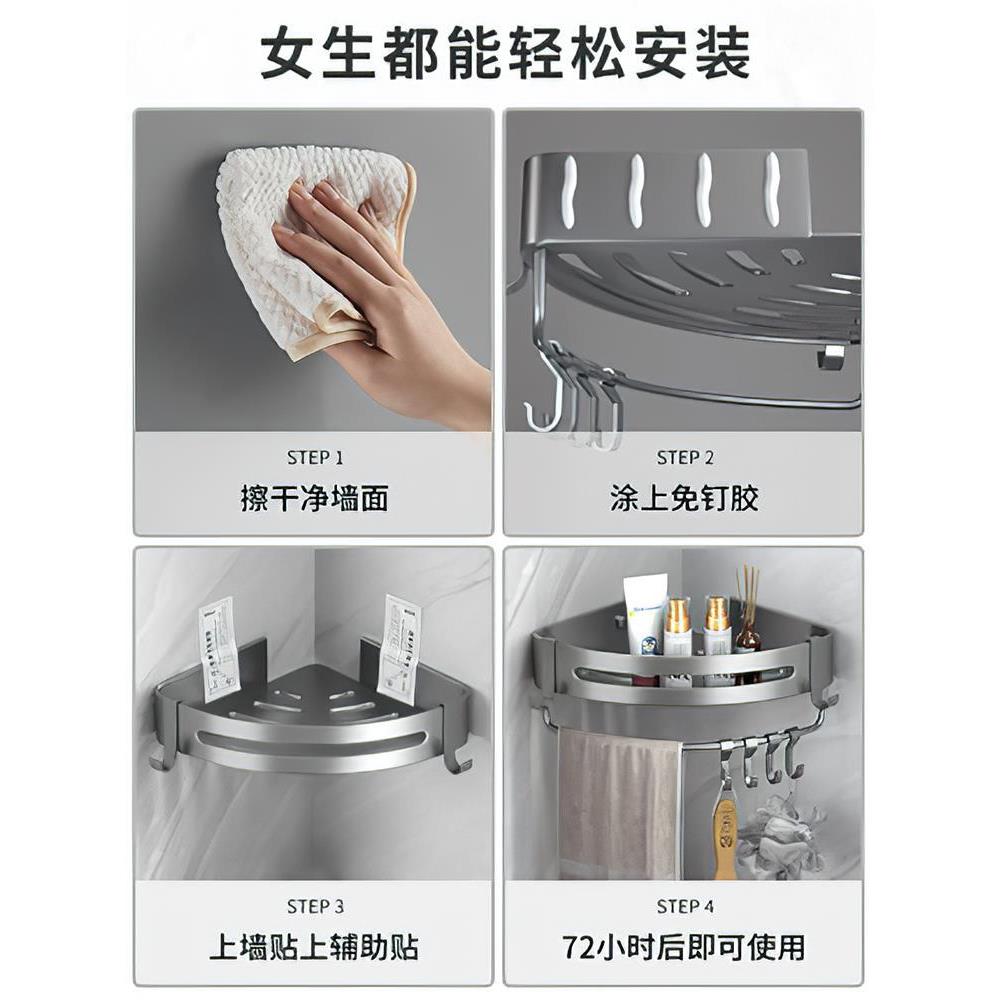 女生都能轻松安装

STEP 1
擦干净墙面

STEP 2
涂上免钉胶

STEP 3
上墙贴上辅助贴

STEP 4
72小时后即可使用