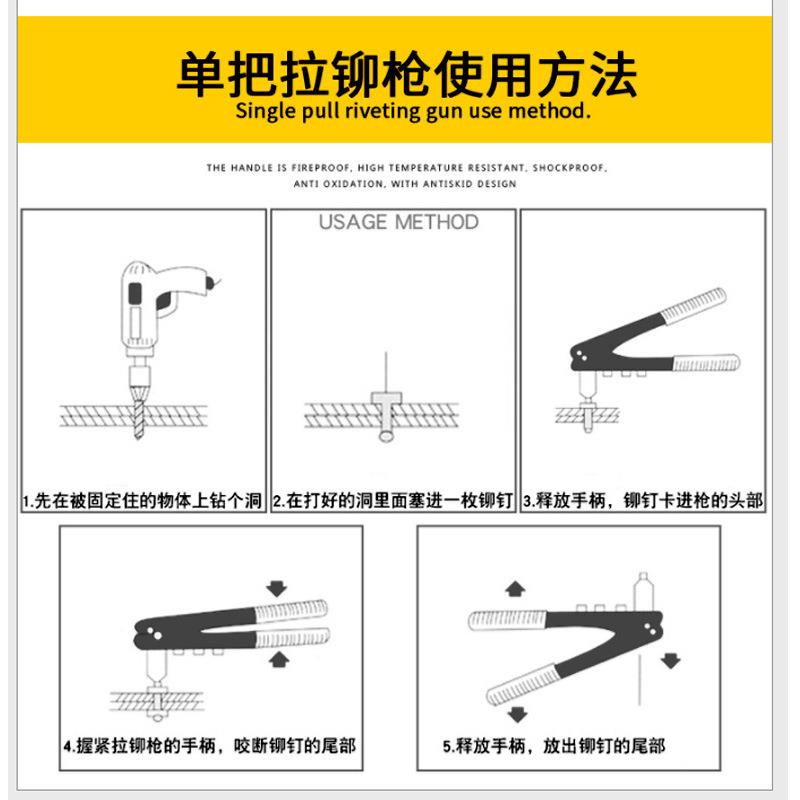 单把拉铆枪使用方法
Single pull riveting gun use method.

THE HANDLE IS FIREPROOF, HIGH TEMPERATURE RESISTANT, SHOCKPROOF, ANTI OXIDATION, WITH ANTISKID DESIGN

USAGE METHOD

1.先在被固定住的物体上钻个洞

2.在打好的洞里面塞进一枚铆钉

3.释放手柄，铆钉卡进枪的头部

4.握紧拉铆枪的手柄，咬断铆钉的尾部

5.释放手柄，放出铆钉的尾部