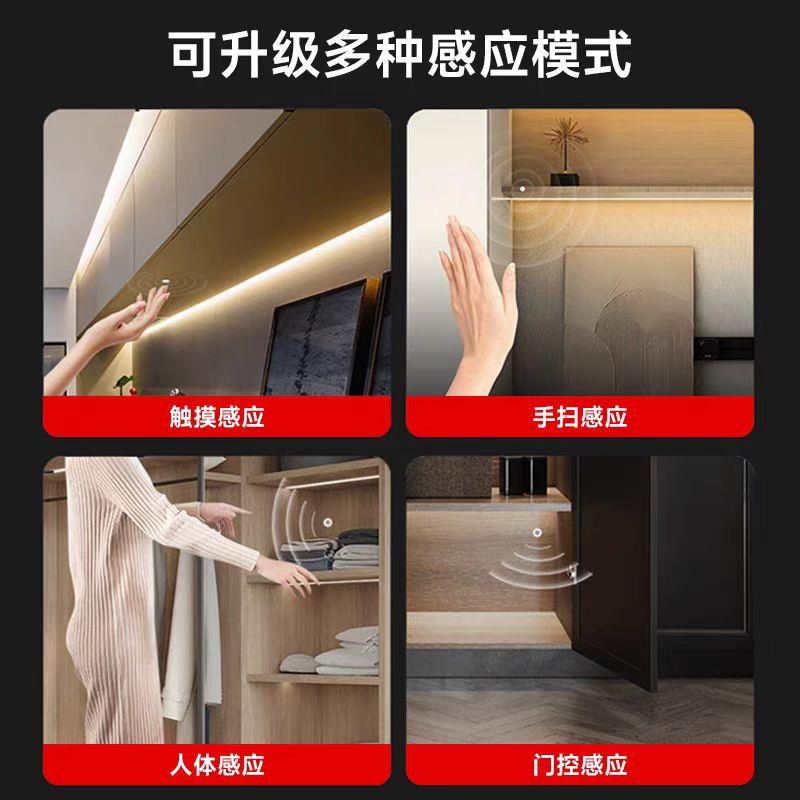 可升级多种感应模式

触摸感应

手扫感应

人体感应

门控感应