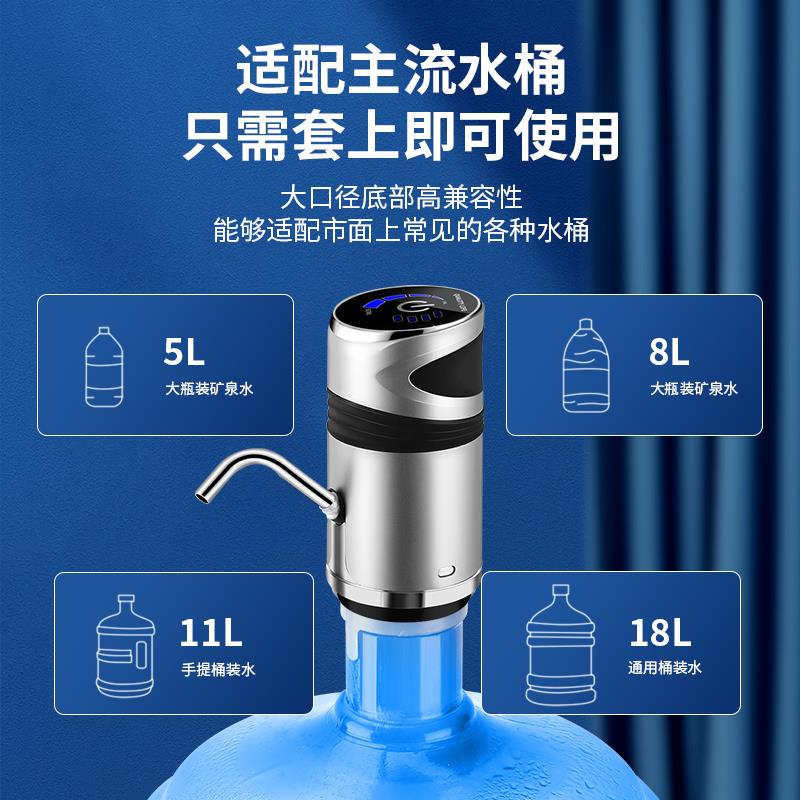 适配主流水桶
只需套上即可使用

大口径底部高兼容性
能够适配市面上常见的各种水桶

5L
大瓶装矿泉水

8L
大瓶装矿泉水

11L
手提桶装水

18L
通用桶装水