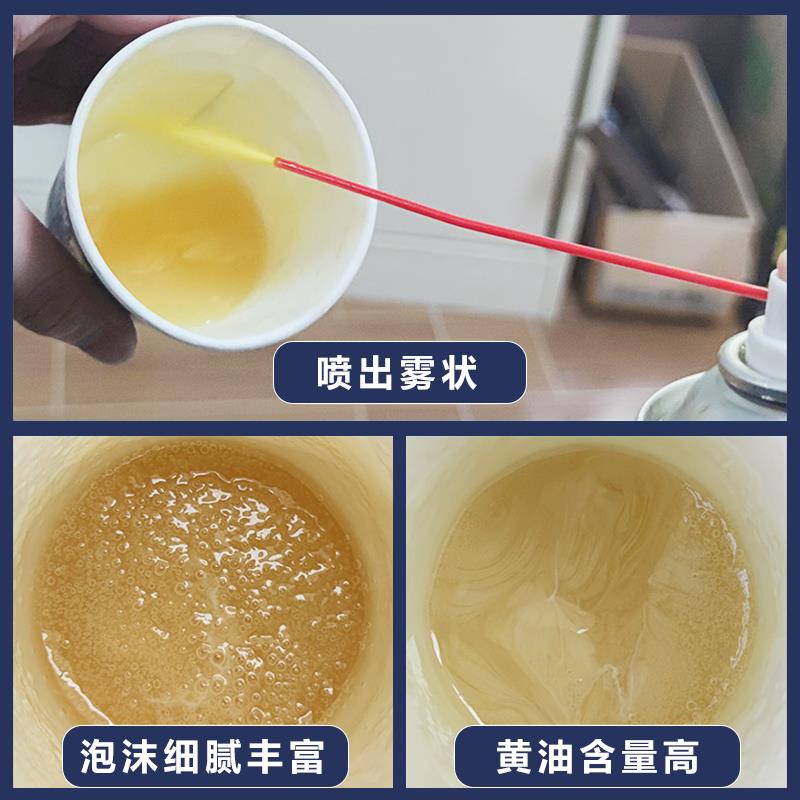 喷出雾状

泡沫细腻丰富

黄油含量高