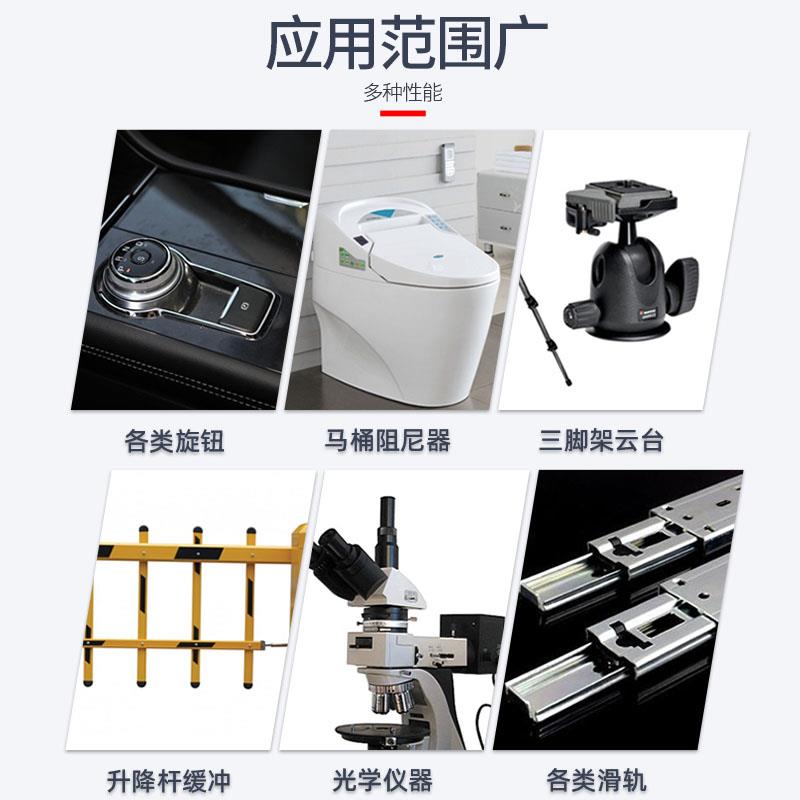 应用范围广

多种性能

各类旋钮

马桶阻尼器

三脚架云台

升降杆缓冲

光学仪器

各类滑轨