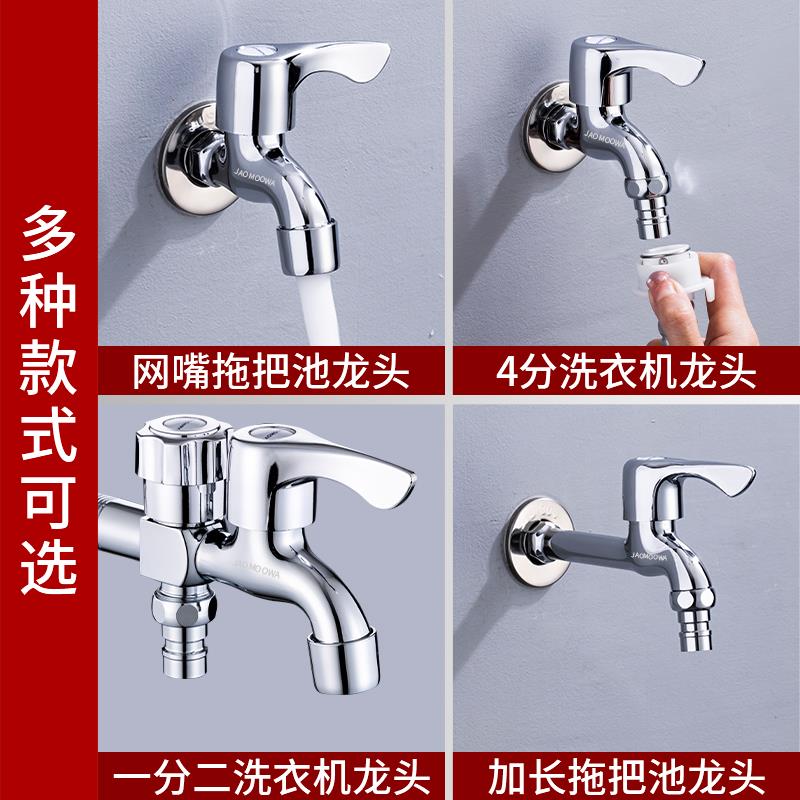 多种款式可选

JAOMOOWA

网嘴拖把池龙头

JAOMOOWA

4分洗衣机龙头

JAOMOOWA

一分二洗衣机龙头

JAOMOOWA

加长拖把池龙头