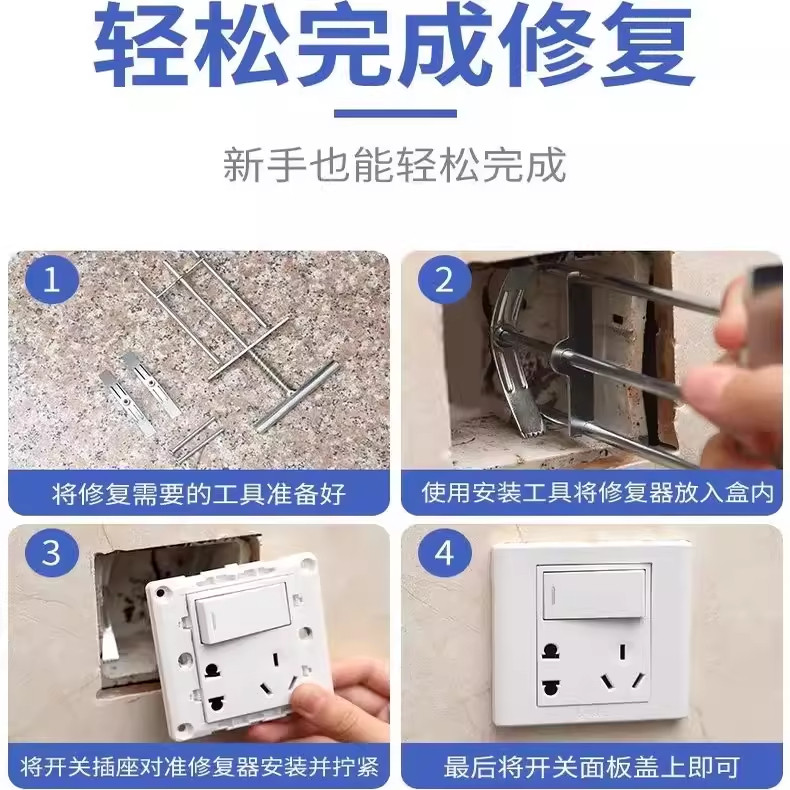 轻松完成修复

新手也能轻松完成

1
将修复需要的工具准备好

2
使用安装工具将修复器放入盒内

3
将开关插座对准修复器安装并拧紧

4
最后将开关面板盖上即可