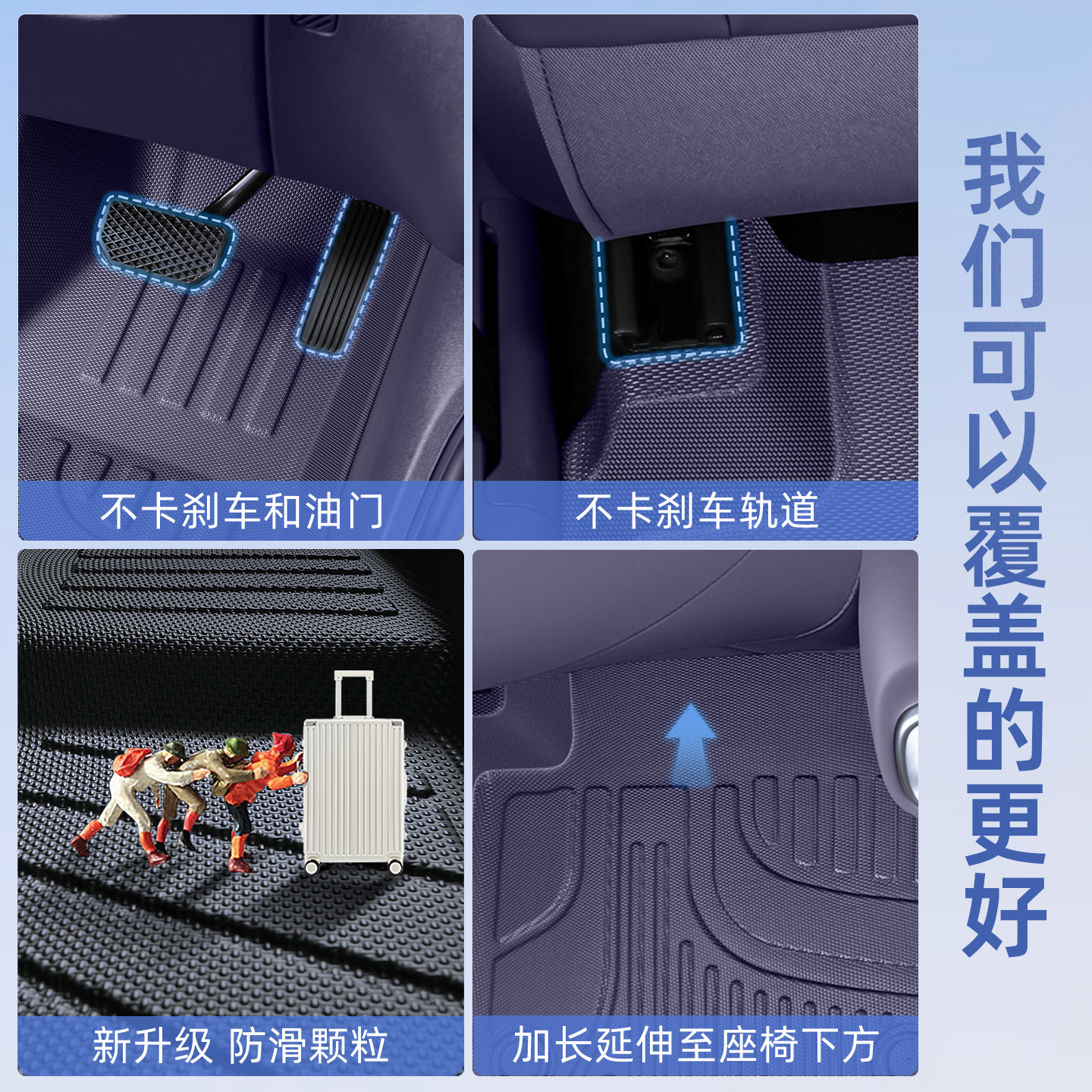 不卡刹车和油门

不卡刹车轨道

新升级 防滑颗粒

加长延伸至座椅下方

我们可以覆盖的更好